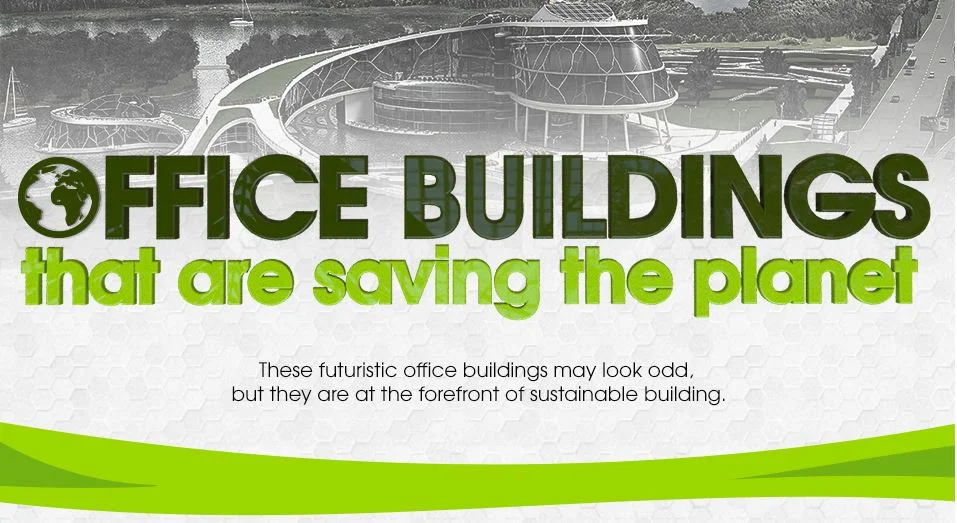 OFFICE BUILDINGS
that are saving the planet

These futuristic office buildings may look odd, but they are at the forefront of sustainable building.