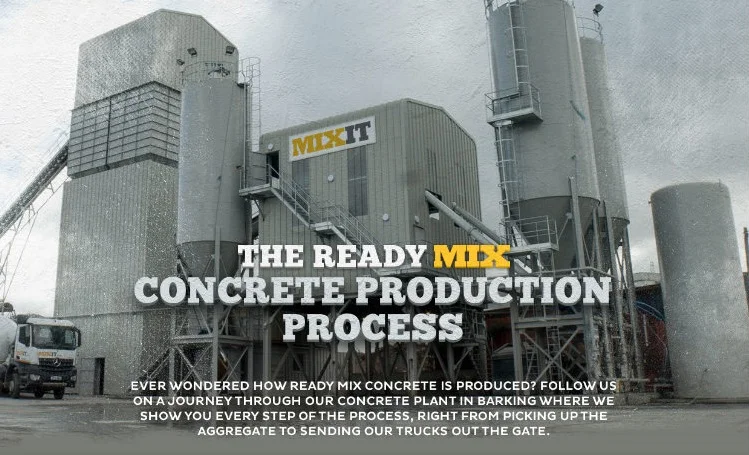 MIXIT

THE READY MIX CONCRETE PRODUCTION PROCESS

EVER WONDERED HOW READY MIX CONCRETE IS PRODUCED? FOLLOW US ON A JOURNEY THROUGH OUR CONCRETE PLANT IN BARKING WHERE WE SHOW YOU EVERY STEP OF THE PROCESS, RIGHT FROM PICKING UP THE AGGREGATE TO SENDING OUR TRUCKS OUT THE GATE.