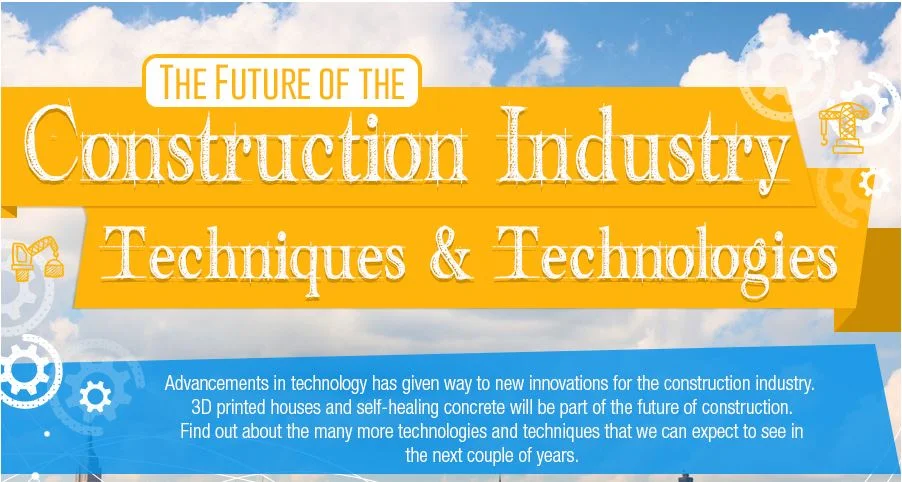 THE FUTURE OF THE

Construction Industry

Techniques & Technologies

Advancements in technology has given way to new innovations for the construction industry. 3D printed houses and self-healing concrete will be part of the future of construction. Find out about the many more technologies and techniques that we can expect to see in the next couple of years.