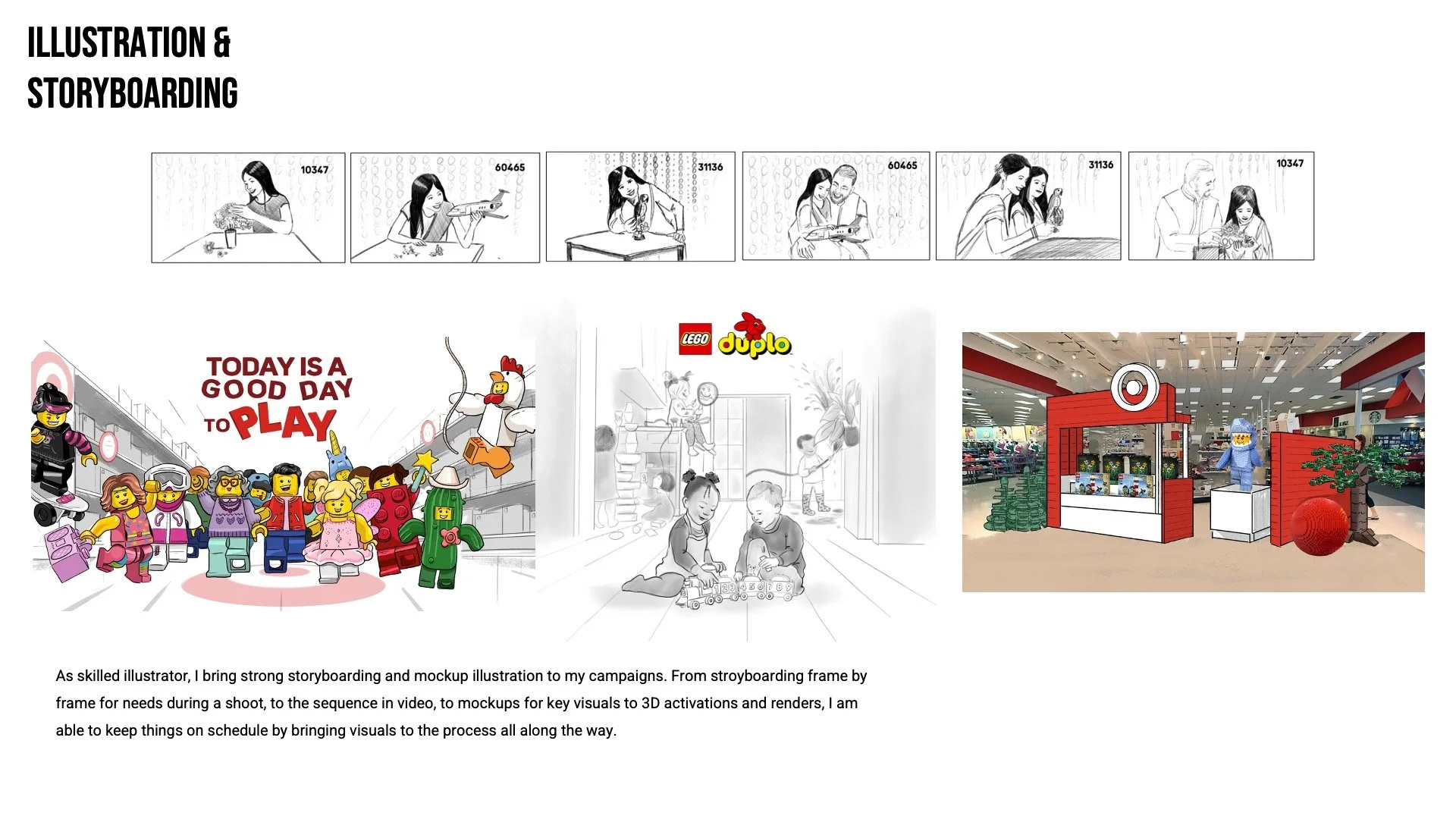 ILLUSTRATION & STORYBOARDING

10347

60465

31136

60465

31136

10347

TODAY IS A GOOD DAY TO PLAY

LEGO duplo

As skilled illustrator, I bring strong storyboarding and mockup illustration to my campaigns. From stroyboarding frame by frame for needs during a shoot, to the sequence in video, to mockups for key visuals to 3D activations and renders, I am able to keep things on schedule by bringing visuals to the process all along the way.