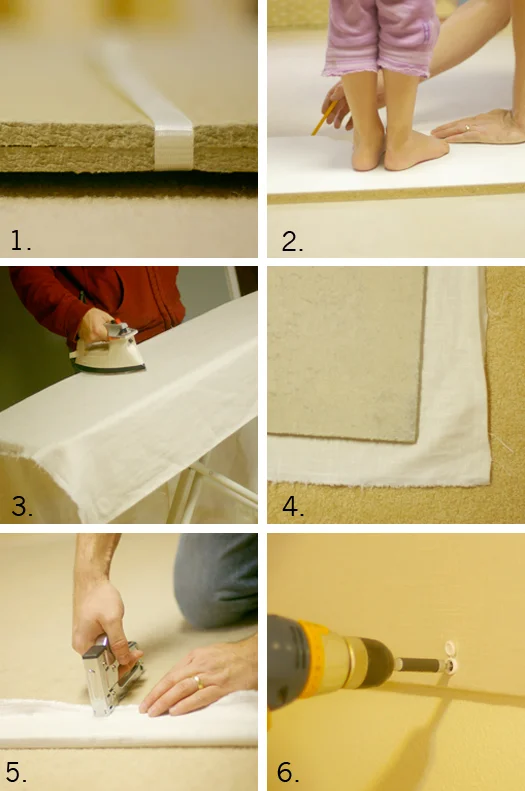 1.

2.

3.

4.

5.

6.