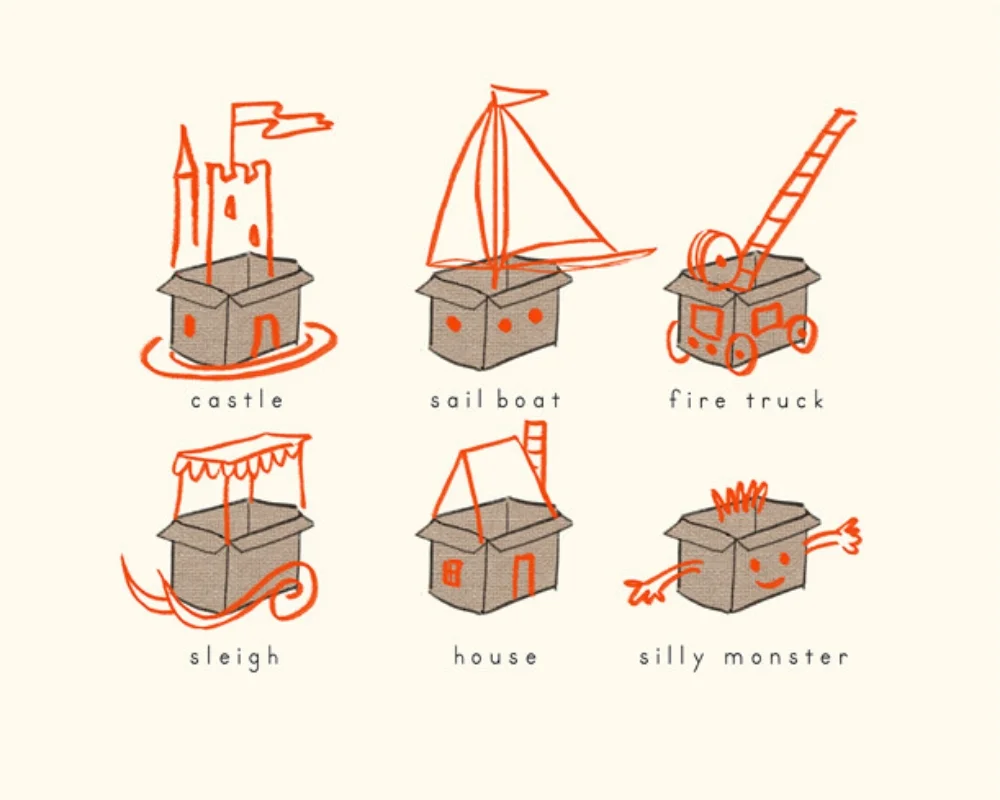 castle

sail boat

fire truck

sleigh

house

silly monster