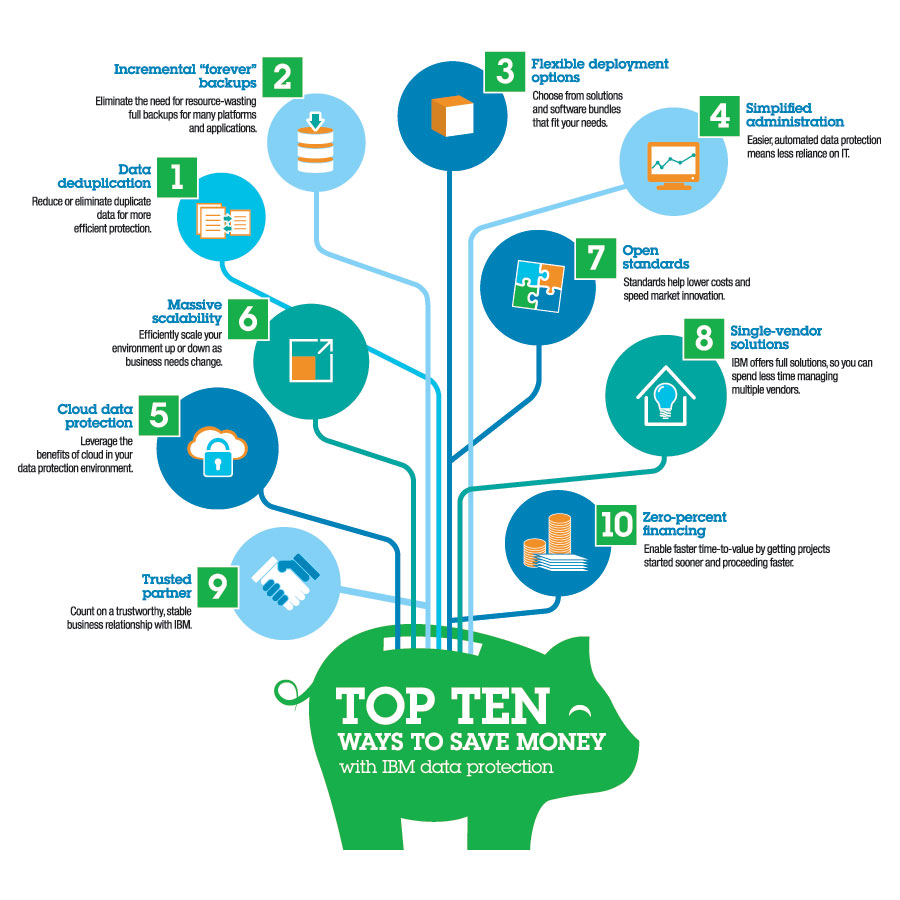 Incremental "forever" backups 2
Eliminate the need for resource-wasting full backups for many platforms and applications.

3 Flexible deployment options
Choose from solutions and software bundles that fit your needs.

4 Simplified administration
Easier, automated data protection means less reliance on IT.

Data deduplication 1
Reduce or eliminate duplicate data for more efficient protection.

7 Open standards
Standards help lower costs and speed market innovation.

Massive scalability 6
Efficiently scale your environment up or down as business needs change.

8 Single-vendor solutions
IBM offers full solutions, so you can spend less time managing multiple vendors.

Cloud data protection 5
Leverage the benefits of cloud in your data protection environment.

10 Zero-percent financing
Enable faster time-to-value by getting projects started sooner and proceeding faster.

Trusted partner 9
Count on a trustworthy, stable business relationship with IBM.

TOP TEN
WAYS TO SAVE MONEY
with IBM data protection