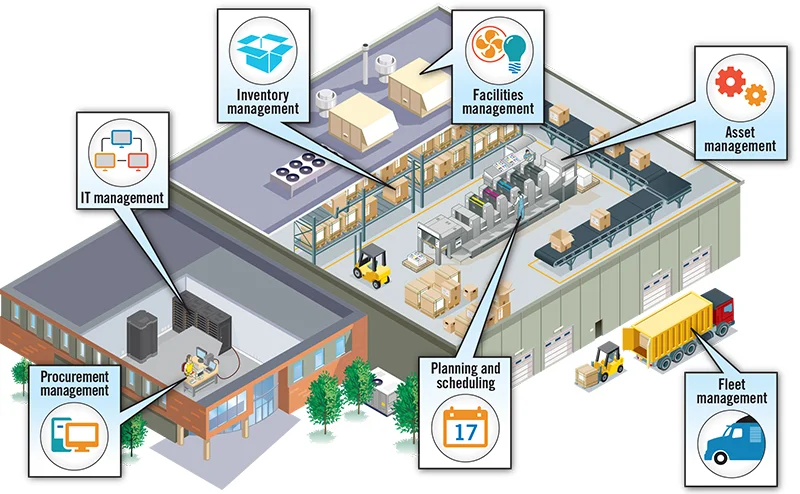 Inventory management

Facilities management

Asset management

IT management

Procurement management

Planning and scheduling

17

Fleet management