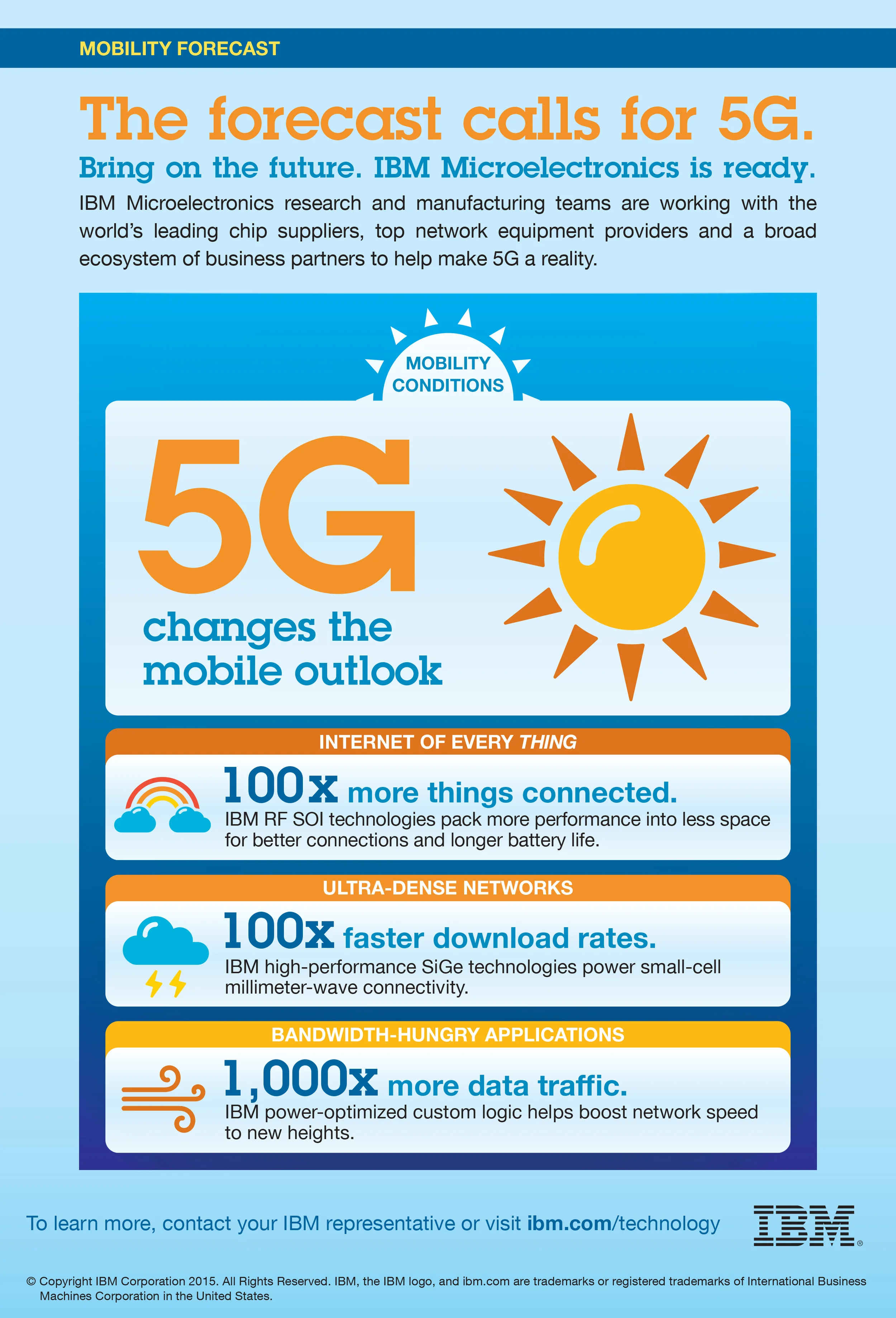 MOBILITY FORECAST

The forecast calls for 5G.

Bring on the future. IBM Microelectronics is ready.

IBM Microelectronics research and manufacturing teams are working with the world's leading chip suppliers, top network equipment providers and a broad ecosystem of business partners to help make 5G a reality.

MOBILITY CONDITIONS

5G changes the mobile outlook

INTERNET OF EVERY THING

100x more things connected.
IBM RF SOI technologies pack more performance into less space for better connections and longer battery life.

ULTRA-DENSE NETWORKS

100x faster download rates.
IBM high-performance SiGe technologies power small-cell millimeter-wave connectivity.

BANDWIDTH-HUNGRY APPLICATIONS

1,000x more data traffic.
IBM power-optimized custom logic helps boost network speed to new heights.

To learn more, contact your IBM representative or visit ibm.com/technology

IBM®

© Copyright IBM Corporation 2015. All Rights Reserved. IBM, the IBM logo, and ibm.com are trademarks or registered trademarks of International Business Machines Corporation in the United States.