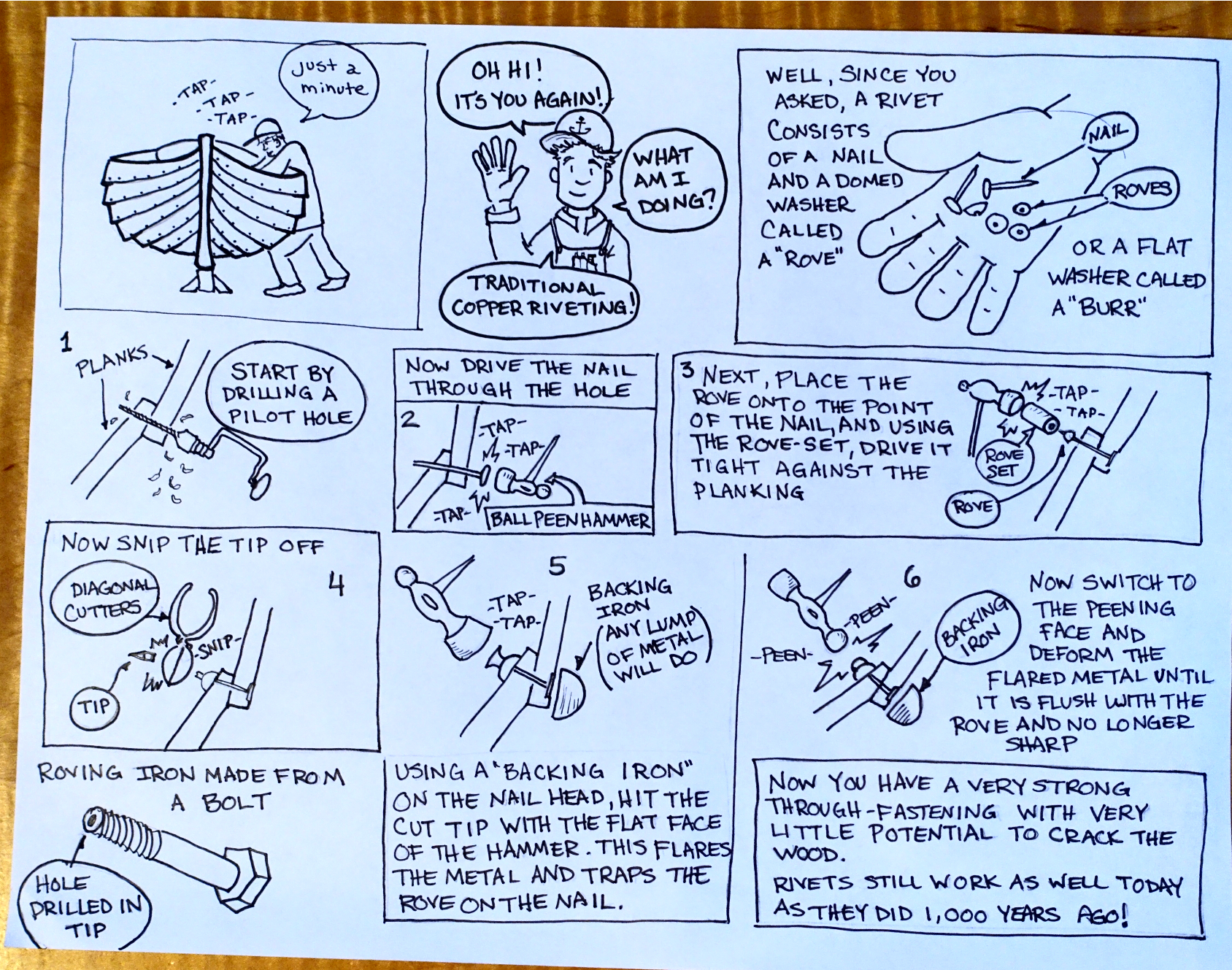 -TAP-
-TAP-
-TAP-

Just a minute

OH HI! IT'S YOU AGAIN!

WHAT AM I DOING?

TRADITIONAL COPPER RIVETING!

WELL, SINCE YOU ASKED, A RIVET CONSISTS OF A NAIL AND A DOMED WASHER CALLED A "ROVE"

NAIL

ROVES

OR A FLAT WASHER CALLED A "BURR"

1

PLANKS

START BY DRILLING A PILOT HOLE

NOW DRIVE THE NAIL THROUGH THE HOLE

2

-TAP-
-TAP-
-TAP-

BALL PEEN HAMMER

3 NEXT, PLACE THE ROVE ONTO THE POINT OF THE NAIL, AND USING THE ROVE-SET, DRIVE IT TIGHT AGAINST THE PLANKING

-TAP-
-TAP-

ROVE SET

ROVE

NOW SNIP THE TIP OFF

4

DIAGONAL CUTTERS

-SNIP-

TIP

5

-TAP-
-TAP-

BACKING IRON

(ANY LUMP OF METAL WILL DO)

6

-PEEN-
-PEEN-

BACKING IRON

NOW SWITCH TO THE PEENING FACE AND DEFORM THE FLARED METAL UNTIL IT IS FLUSH WITH THE ROVE AND NO LONGER SHARP

ROVING IRON MADE FROM A BOLT

HOLE DRILLED IN TIP

USING A "BACKING IRON" ON THE NAIL HEAD, HIT THE CUT TIP WITH THE FLAT FACE OF THE HAMMER. THIS FLARES THE METAL AND TRAPS THE ROVE ON THE NAIL.

NOW YOU HAVE A VERY STRONG THROUGH-FASTENING WITH VERY LITTLE POTENTIAL TO CRACK THE WOOD.

RIVETS STILL WORK AS WELL TODAY AS THEY DID 1,000 YEARS AGO!