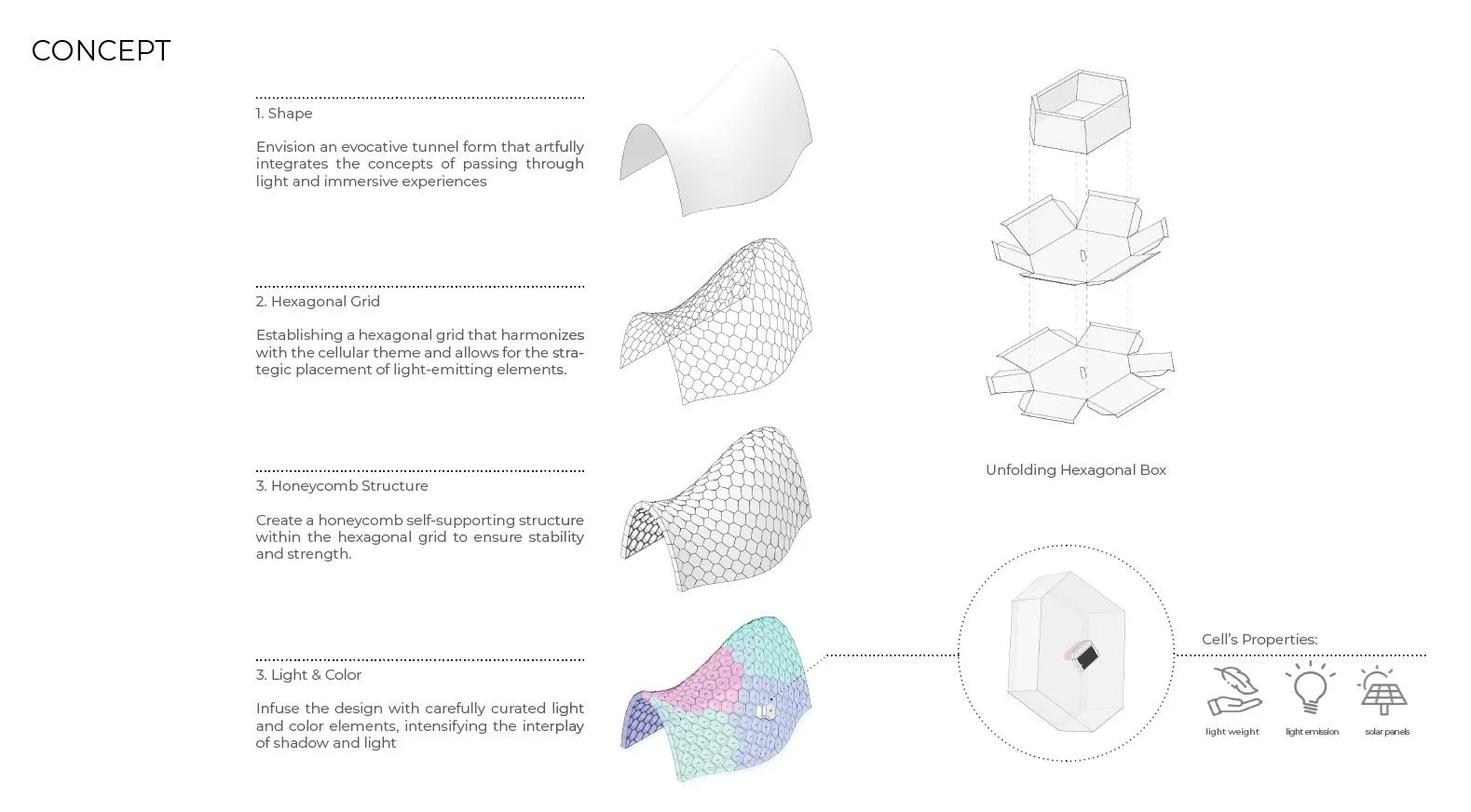 CONCEPT

1. Shape

Envision an evocative tunnel form that artfully integrates the concepts of passing through light and immersive experiences

2. Hexagonal Grid

Establishing a hexagonal grid that harmonizes with the cellular theme and allows for the strategic placement of light-emitting elements.

3. Honeycomb Structure

Create a honeycomb self-supporting structure within the hexagonal grid to ensure stability and strength.

3. Light & Color

Infuse the design with carefully curated light and color elements, intensifying the interplay of shadow and light

Unfolding Hexagonal Box

Cell's Properties:

light weight

light emission

solar panels