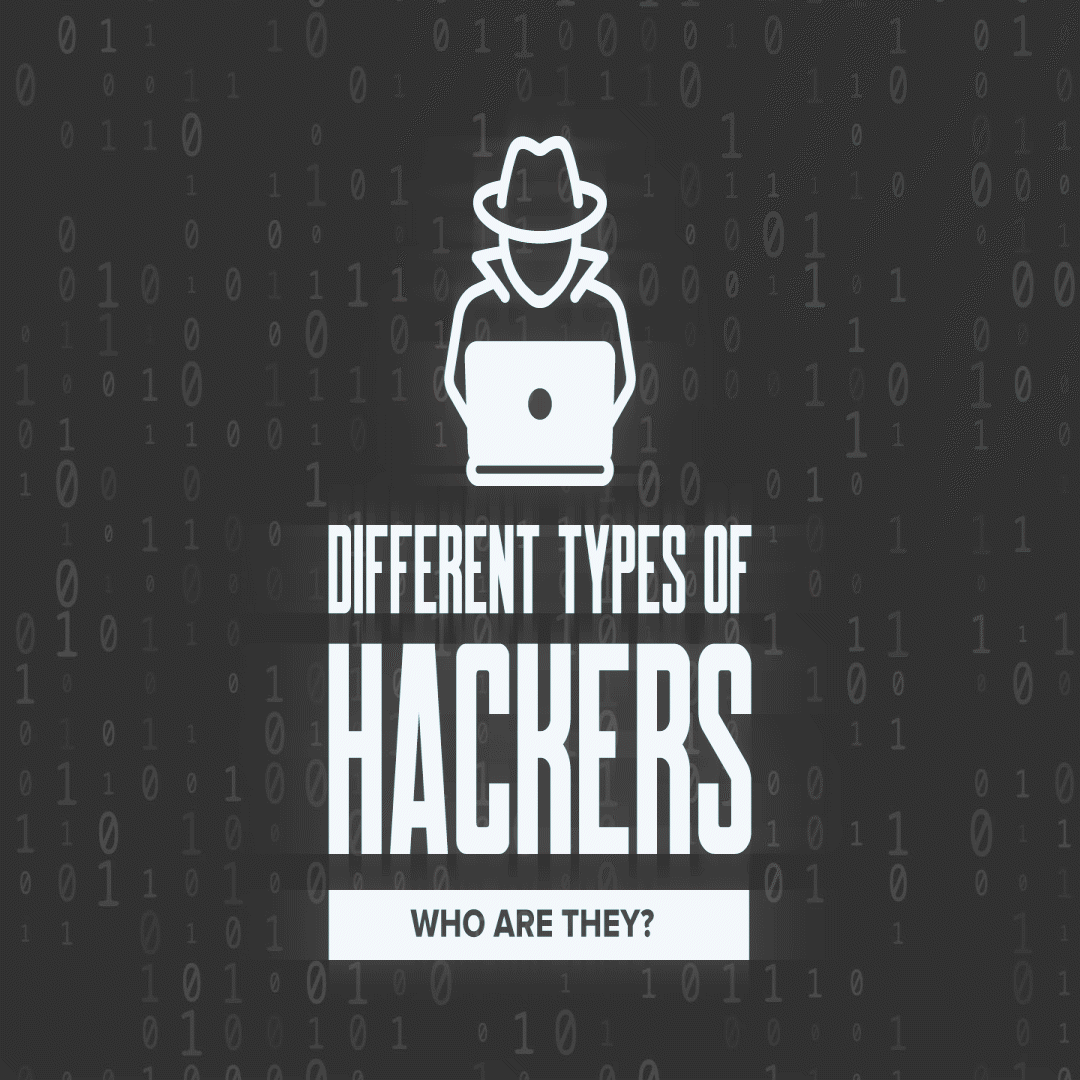 DIFFERENT TYPES OF
HACKERS

WHO ARE THEY?