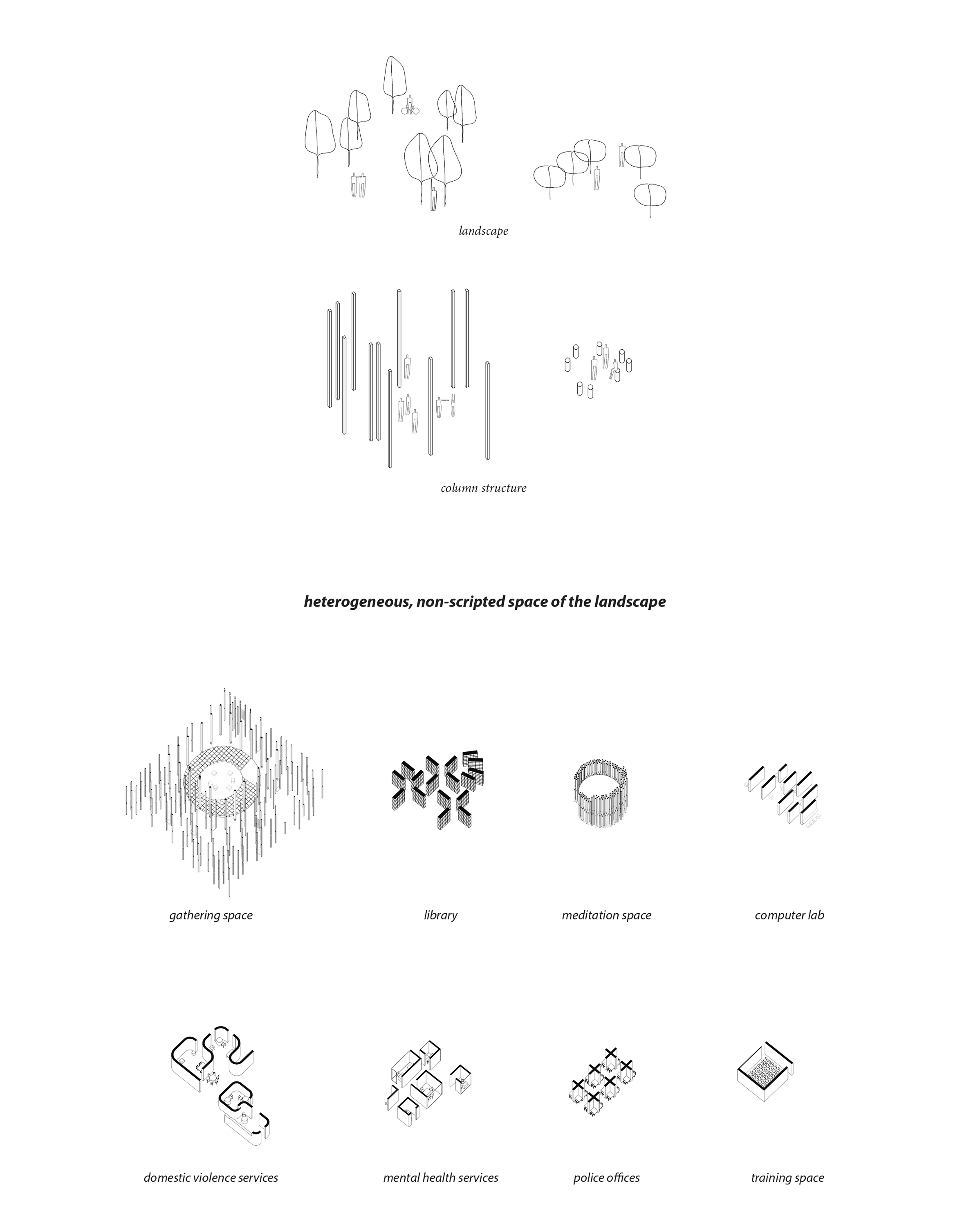 landscape

column structure

heterogeneous, non-scripted space of the landscape

gathering space

library

meditation space

computer lab

domestic violence services

mental health services

police offices

training space