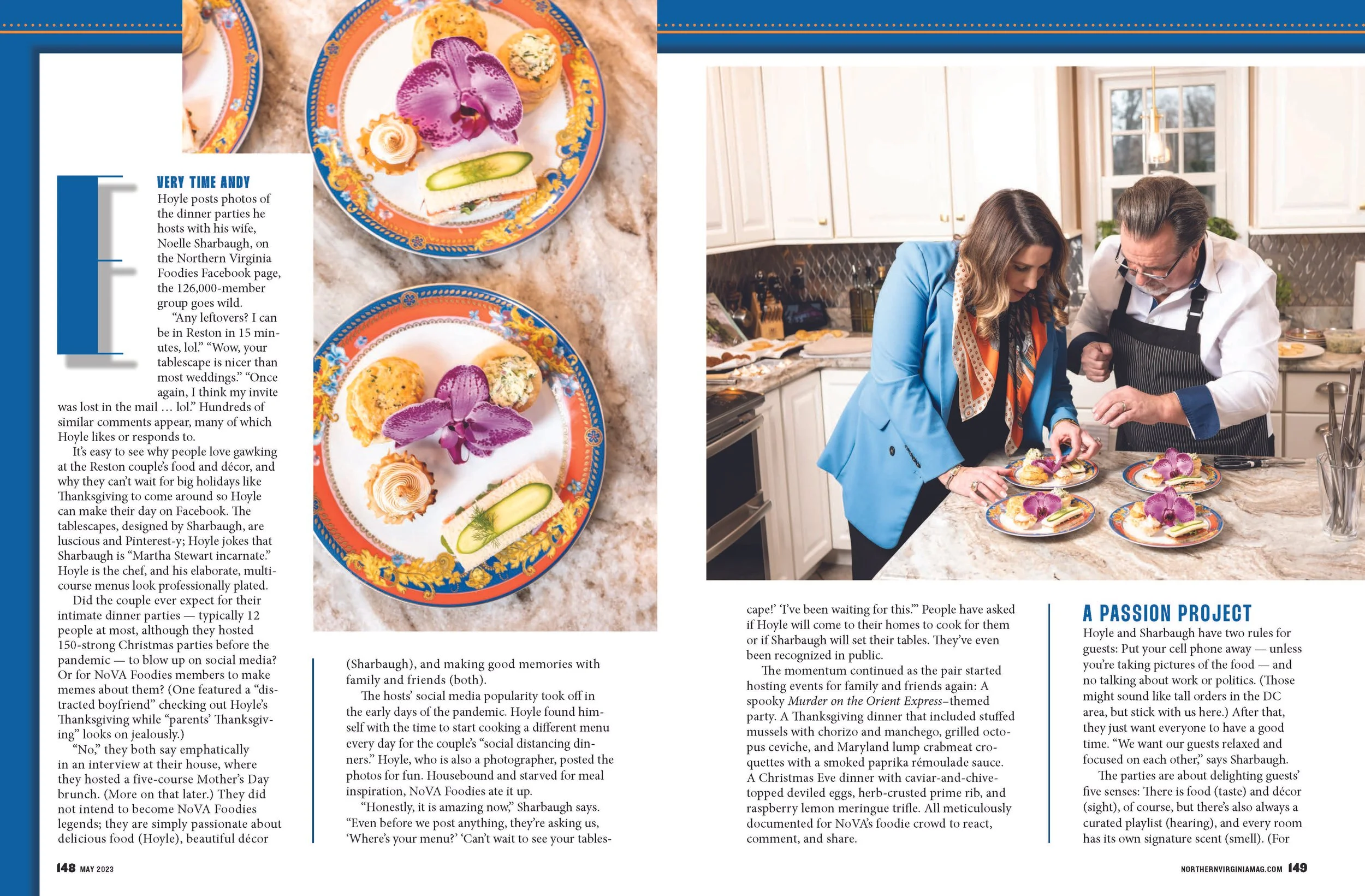 EVERY TIME ANDY Hoyle posts photos of the dinner parties he hosts with his wife, Noelle Sharbaugh, on the Northern Virginia Foodies Facebook page, the 126,000-member group goes wild.

"Any leftovers? I can be in Reston in 15 minutes, lol." "Wow, your tablescape is nicer than most weddings." "Once again, I think my invite was lost in the mail … lol." Hundreds of similar comments appear, many of which Hoyle likes or responds to.

It's easy to see why people love gawking at the Reston couple's food and décor, and why they can't wait for big holidays like Thanksgiving to come around so Hoyle can make their day on Facebook. The tablescapes, designed by Sharbaugh, are luscious and Pinterest-y; Hoyle jokes that Sharbaugh is "Martha Stewart incarnate." Hoyle is the chef, and his elaborate, multicourse menus look professionally plated.

Did the couple ever expect for their intimate dinner parties — typically 12 people at most, although they hosted 150-strong Christmas parties before the pandemic — to blow up on social media? Or for NoVA Foodies members to make memes about them? (One featured a "distracted boyfriend" checking out Hoyle's Thanksgiving while "parents' Thanksgiving" looks on jealously.)

"No," they both say emphatically in an interview at their house, where they hosted a five-course Mother's Day brunch. (More on that later.) They did not intend to become NoVA Foodies legends; they are simply passionate about delicious food (Hoyle), beautiful décor (Sharbaugh), and making good memories with family and friends (both).

The hosts' social media popularity took off in the early days of the pandemic. Hoyle found himself with the time to start cooking a different menu every day for the couple's "social distancing dinners." Hoyle, who is also a photographer, posted the photos for fun. Housebound and starved for meal inspiration, NoVA Foodies ate it up.

"Honestly, it is amazing now," Sharbaugh says. "Even before we post anything, they're asking us, 'Where's your menu?' 'Can't wait to see your tablescape!' 'I've been waiting for this.'" People have asked if Hoyle will come to their homes to cook for them or if Sharbaugh will set their tables. They've even been recognized in public.

The momentum continued as the pair started hosting events for family and friends again: A spooky Murder on the Orient Express–themed party. A Thanksgiving dinner that included stuffed mussels with chorizo and manchego, grilled octopus ceviche, and Maryland lump crabmeat croquettes with a smoked paprika rémoulade sauce. A Christmas Eve dinner with caviar-and-chive-topped deviled eggs, herb-crusted prime rib, and raspberry lemon meringue trifle. All meticulously documented for NoVA's foodie crowd to react, comment, and share.

A PASSION PROJECT
Hoyle and Sharbaugh have two rules for guests: Put your cell phone away — unless you're taking pictures of the food — and no talking about work or politics. (Those might sound like tall orders in the DC area, but stick with us here.) After that, they just want everyone to have a good time. "We want our guests relaxed and focused on each other," says Sharbaugh.

The parties are about delighting guests' five senses: There is food (taste) and décor (sight), of course, but there's also always a curated playlist (hearing), and every room has its own signature scent (smell). (For

148 MAY 2023

NORTHERNVIRGINIAMAG.COM 149