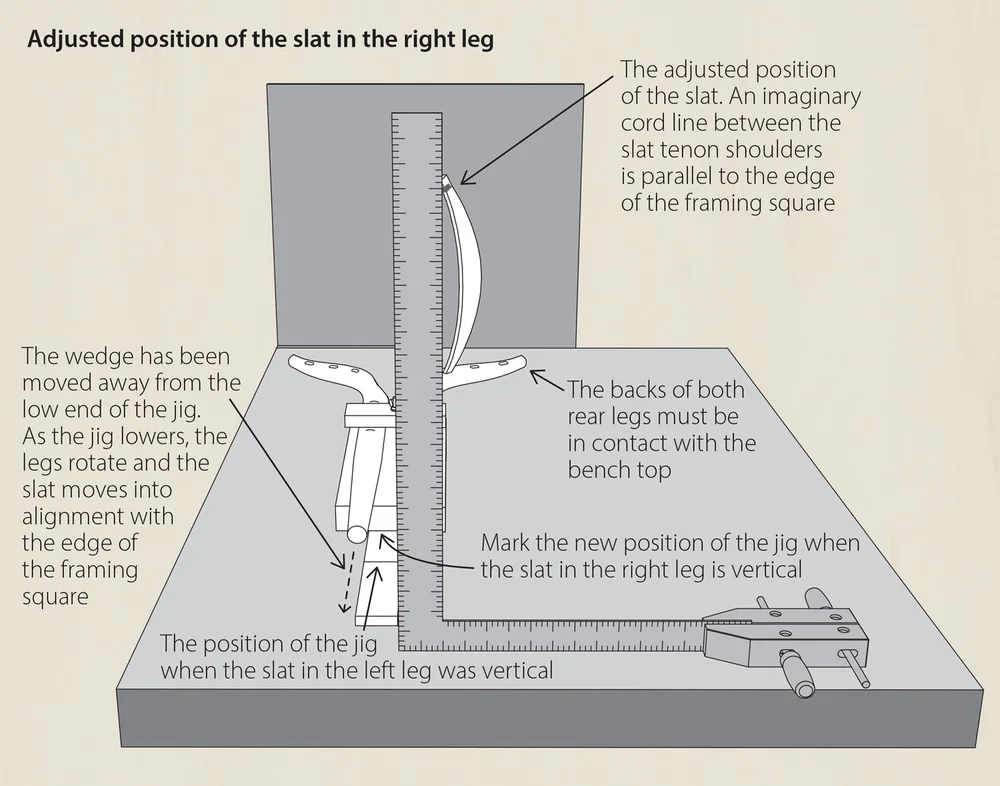 Adjusted position of the slat in the right leg

The adjusted position of the slat. An imaginary cord line between the slat tenon shoulders is parallel to the edge of the framing square

The wedge has been moved away from the low end of the jig. As the jig lowers, the legs rotate and the slat moves into alignment with the edge of the framing square

The backs of both rear legs must be in contact with the bench top

Mark the new position of the jig when the slat in the right leg is vertical

The position of the jig when the slat in the left leg was vertical