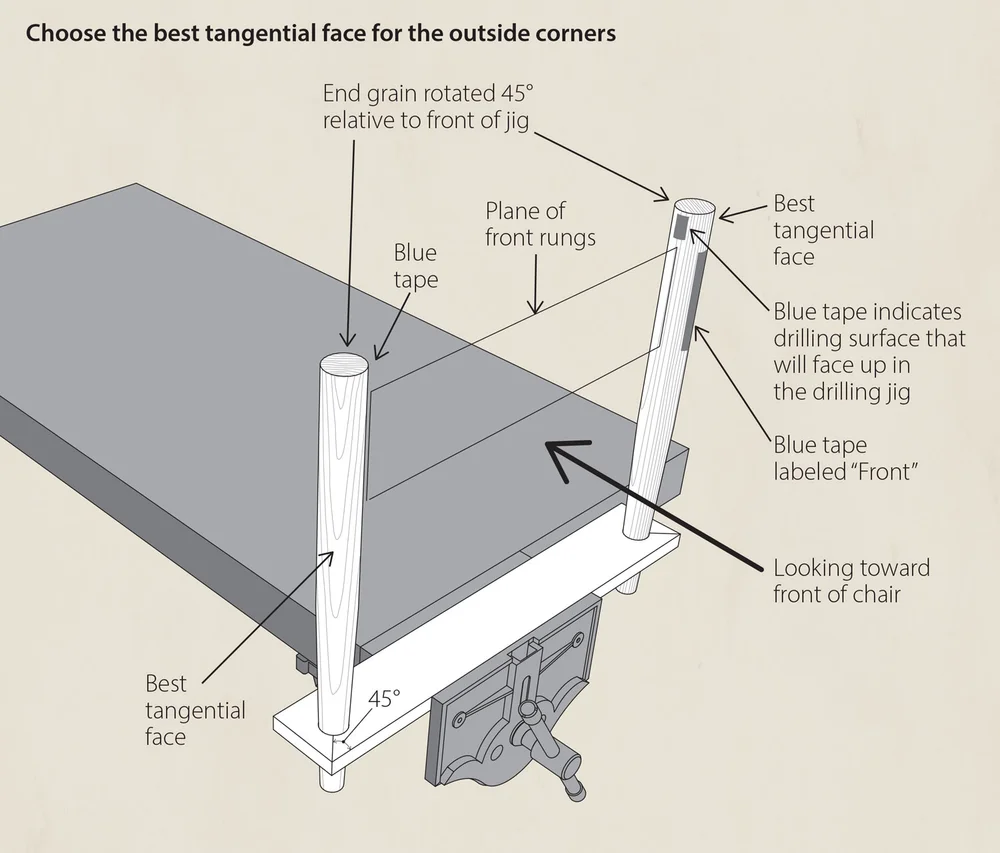 Choose the best tangential face for the outside corners

End grain rotated 45° relative to front of jig

Plane of front rungs

Blue tape

Best tangential face

Blue tape indicates drilling surface that will face up in the drilling jig

Blue tape labeled "Front"

Looking toward front of chair

Best tangential face

45°