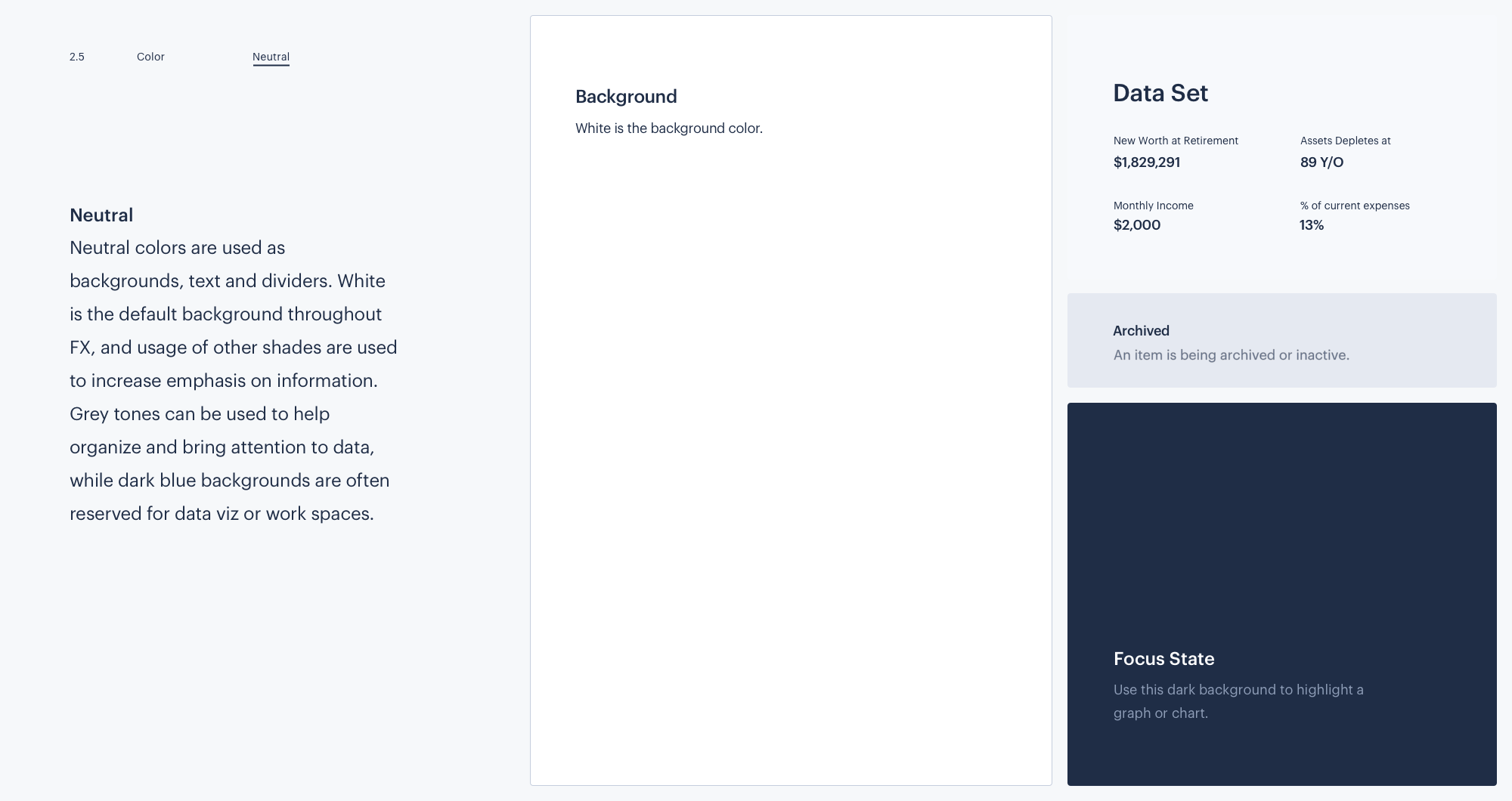 2.5 Color Neutral

Neutral

Neutral colors are used as backgrounds, text and dividers. White is the default background throughout FX, and usage of other shades are used to increase emphasis on information. Grey tones can be used to help organize and bring attention to data, while dark blue backgrounds are often reserved for data viz or work spaces.

Background

White is the background color.

Data Set

New Worth at Retirement
$1,829,291

Assets Depletes at
89 Y/O

Monthly Income
$2,000

% of current expenses
13%

Archived

An item is being archived or inactive.

Focus State

Use this dark background to highlight a graph or chart.