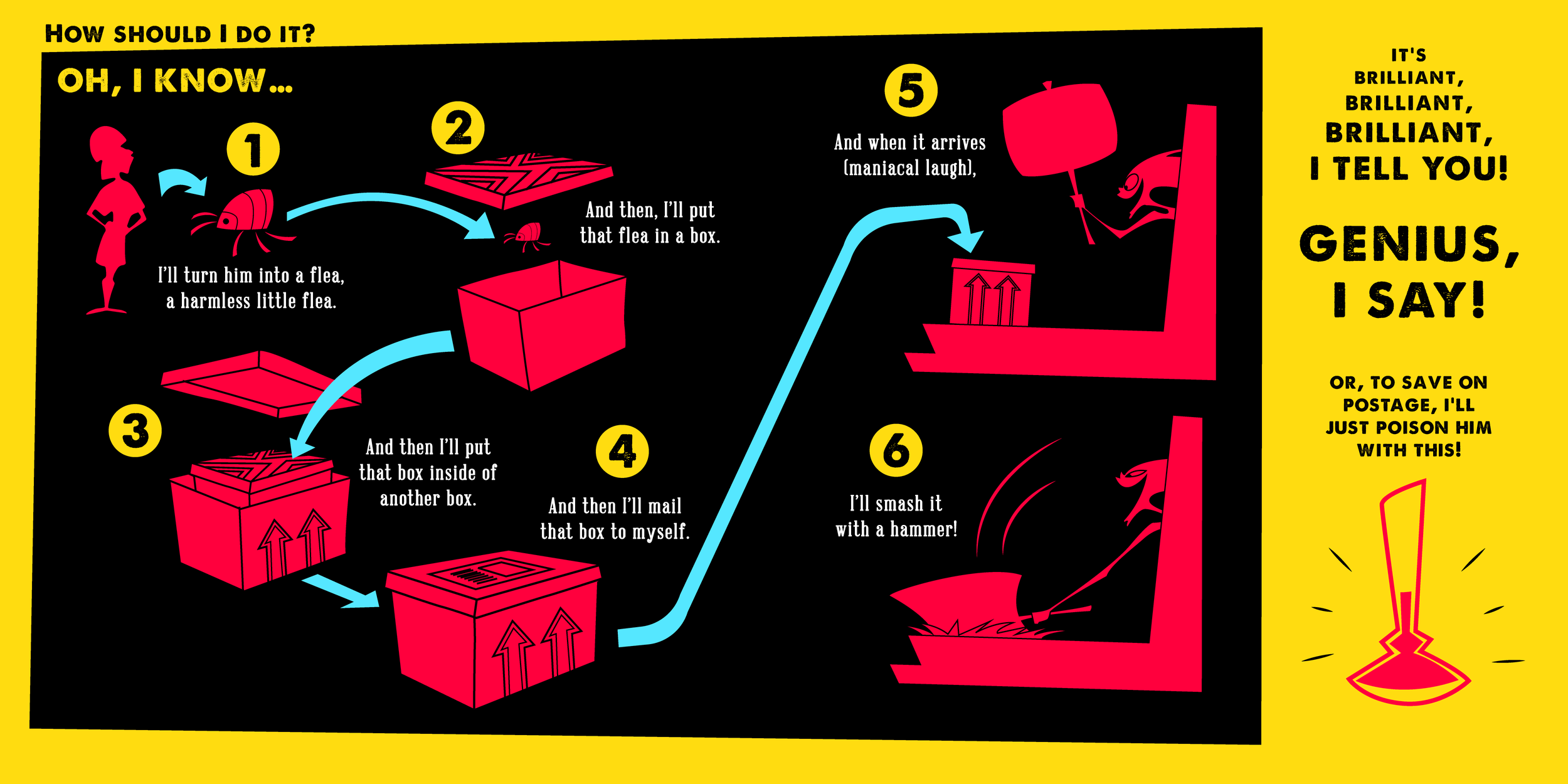 HOW SHOULD I DO IT?

OH, I KNOW...

1

I'll turn him into a flea, a harmless little flea.

2

And then, I'll put that flea in a box.

3

And then I'll put that box inside of another box.

4

And then I'll mail that box to myself.

5

And when it arrives (maniacal laugh),

6

I'll smash it with a hammer!

IT'S BRILLIANT, BRILLIANT, BRILLIANT, I TELL YOU!

GENIUS, I SAY!

OR, TO SAVE ON POSTAGE, I'LL JUST POISON HIM WITH THIS!