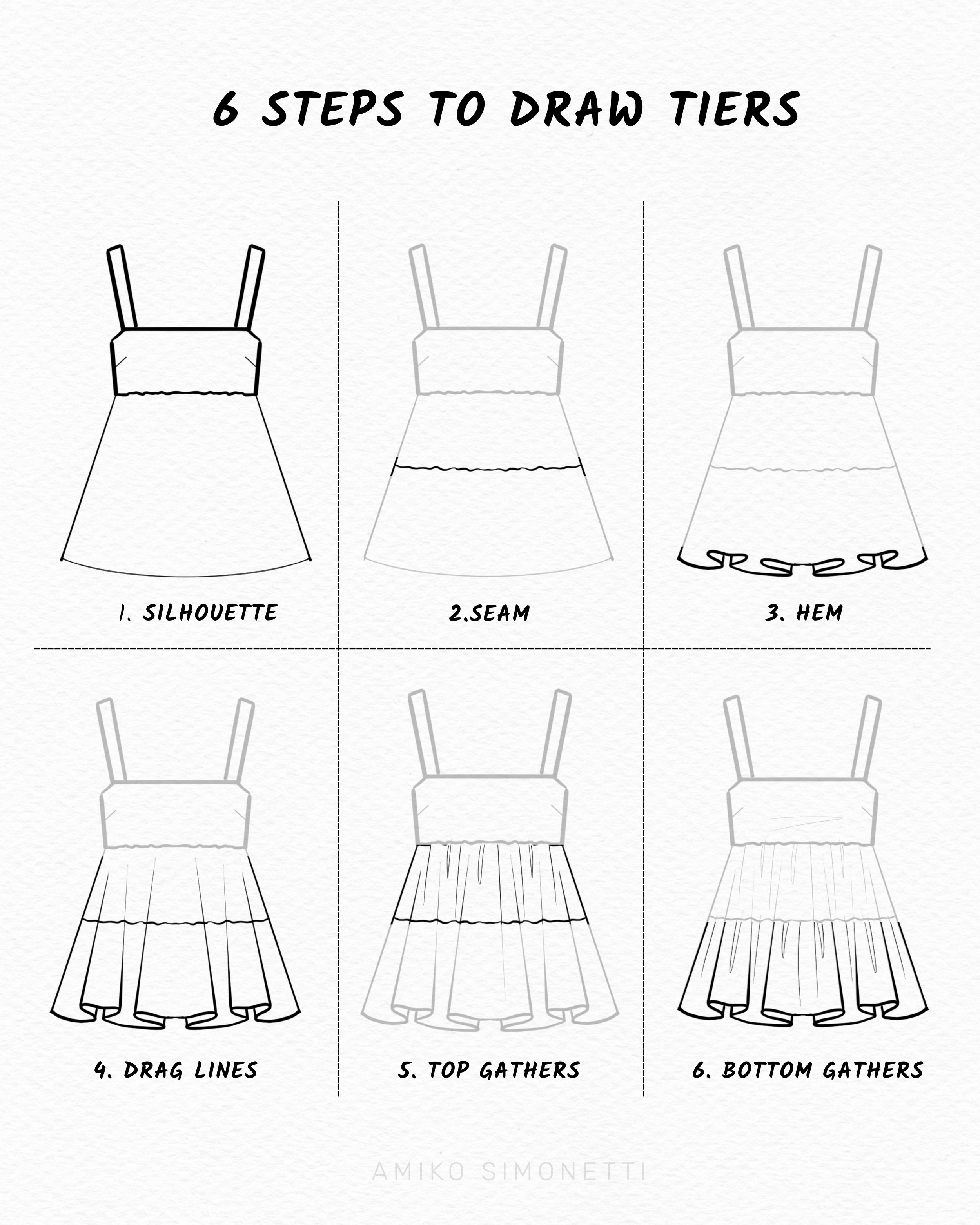 6 STEPS TO DRAW TIERS

1. SILHOUETTE

2.SEAM

3. HEM

4. DRAG LINES

5. TOP GATHERS

6. BOTTOM GATHERS

AMIKO SIMONETTI