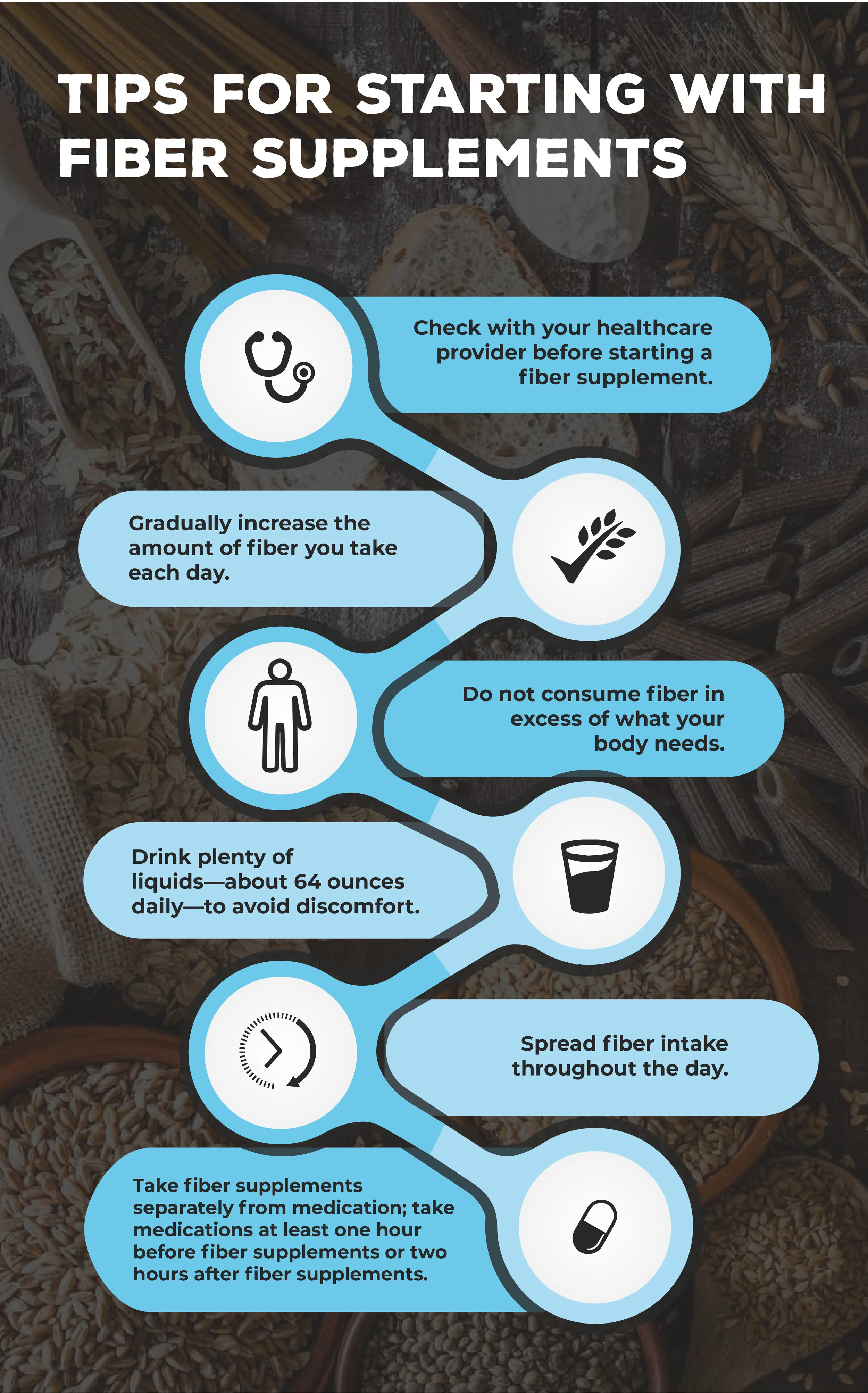 TIPS FOR STARTING WITH FIBER SUPPLEMENTS

Check with your healthcare provider before starting a fiber supplement.

Gradually increase the amount of fiber you take each day.

Do not consume fiber in excess of what your body needs.

Drink plenty of liquids—about 64 ounces daily—to avoid discomfort.

Spread fiber intake throughout the day.

Take fiber supplements separately from medication; take medications at least one hour before fiber supplements or two hours after fiber supplements.