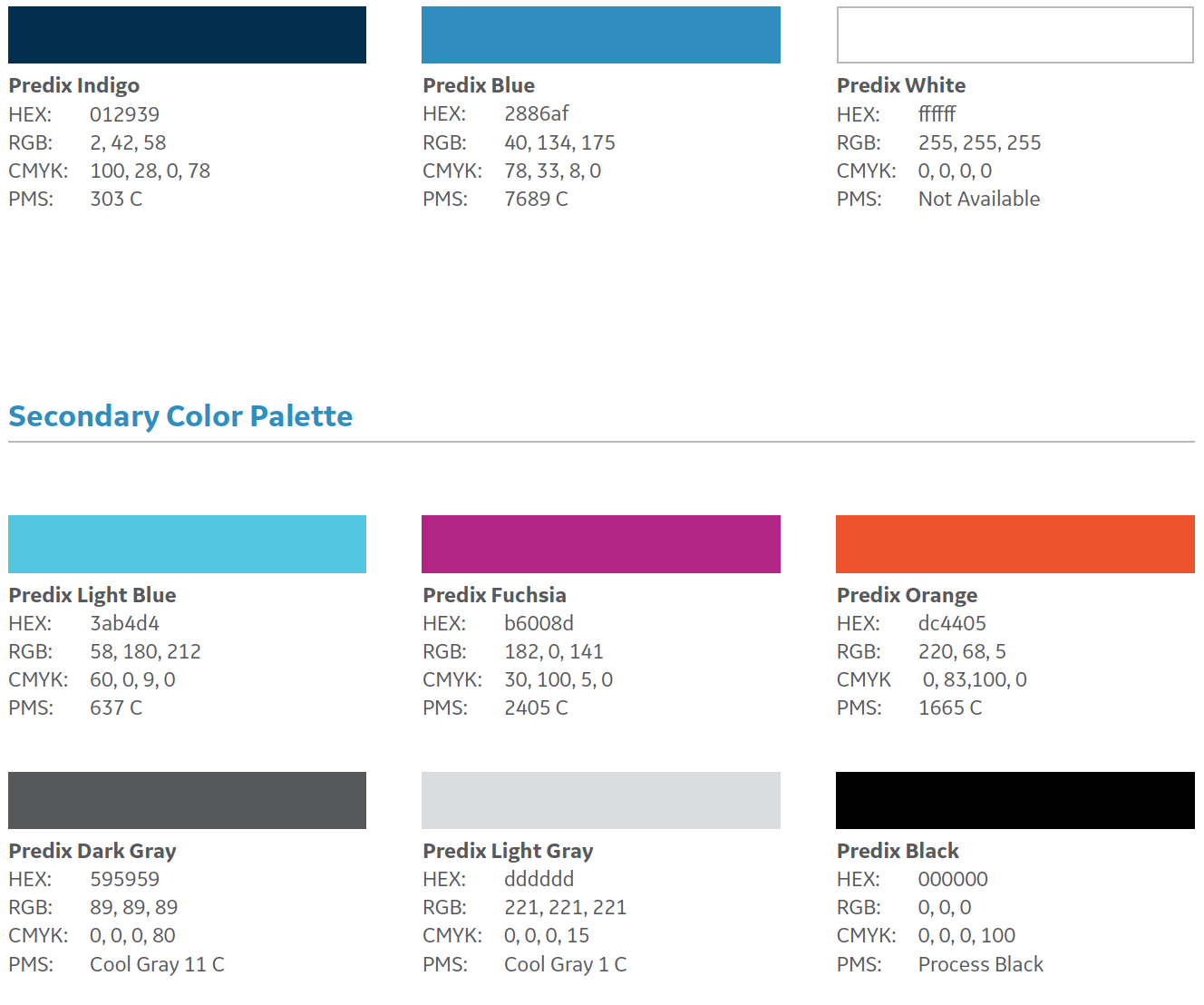 Predix Indigo
HEX: 012939
RGB: 2, 42, 58
CMYK: 100, 28, 0, 78
PMS: 303 C

Predix Blue
HEX: 2886af
RGB: 40, 134, 175
CMYK: 78, 33, 8, 0
PMS: 7689 C

Predix White
HEX: ffffff
RGB: 255, 255, 255
CMYK: 0, 0, 0, 0
PMS: Not Available

Secondary Color Palette

Predix Light Blue
HEX: 3ab4d4
RGB: 58, 180, 212
CMYK: 60, 0, 9, 0
PMS: 637 C

Predix Fuchsia
HEX: b6008d
RGB: 182, 0, 141
CMYK: 30, 100, 5, 0
PMS: 2405 C

Predix Orange
HEX: dc4405
RGB: 220, 68, 5
CMYK 0, 83,100, 0
PMS: 1665 C

Predix Dark Gray
HEX: 595959
RGB: 89, 89, 89
CMYK: 0, 0, 0, 80
PMS: Cool Gray 11 C

Predix Light Gray
HEX: dddddd
RGB: 221, 221, 221
CMYK: 0, 0, 0, 15
PMS: Cool Gray 1 C

Predix Black
HEX: 000000
RGB: 0, 0, 0
CMYK: 0, 0, 0, 100
PMS: Process Black