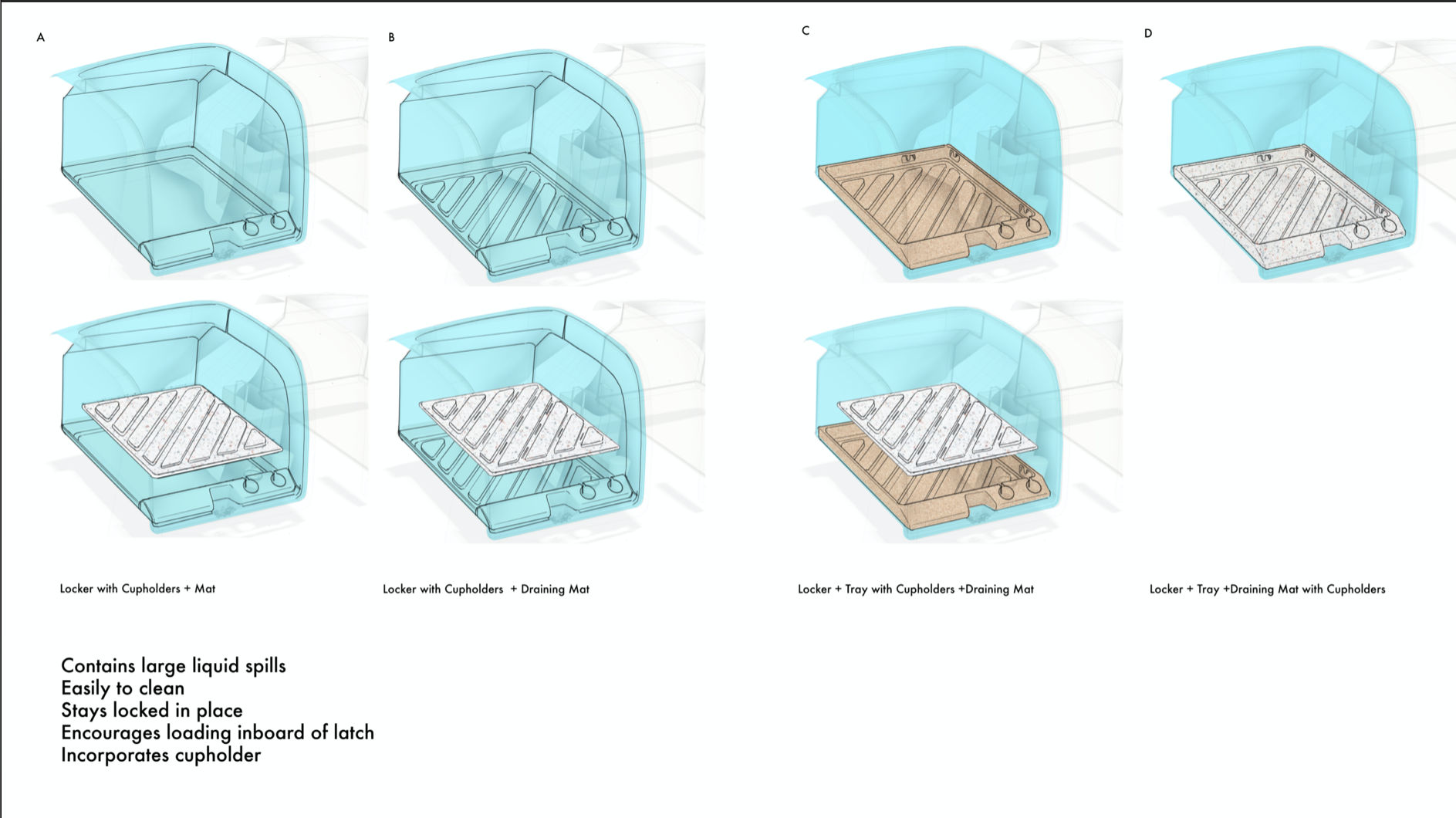 A

B

C

D

Locker with Cupholders + Mat

Locker with Cupholders + Draining Mat

Locker + Tray with Cupholders +Draining Mat

Locker + Tray +Draining Mat with Cupholders

Contains large liquid spills
Easily to clean
Stays locked in place
Encourages loading inboard of latch
Incorporates cupholder