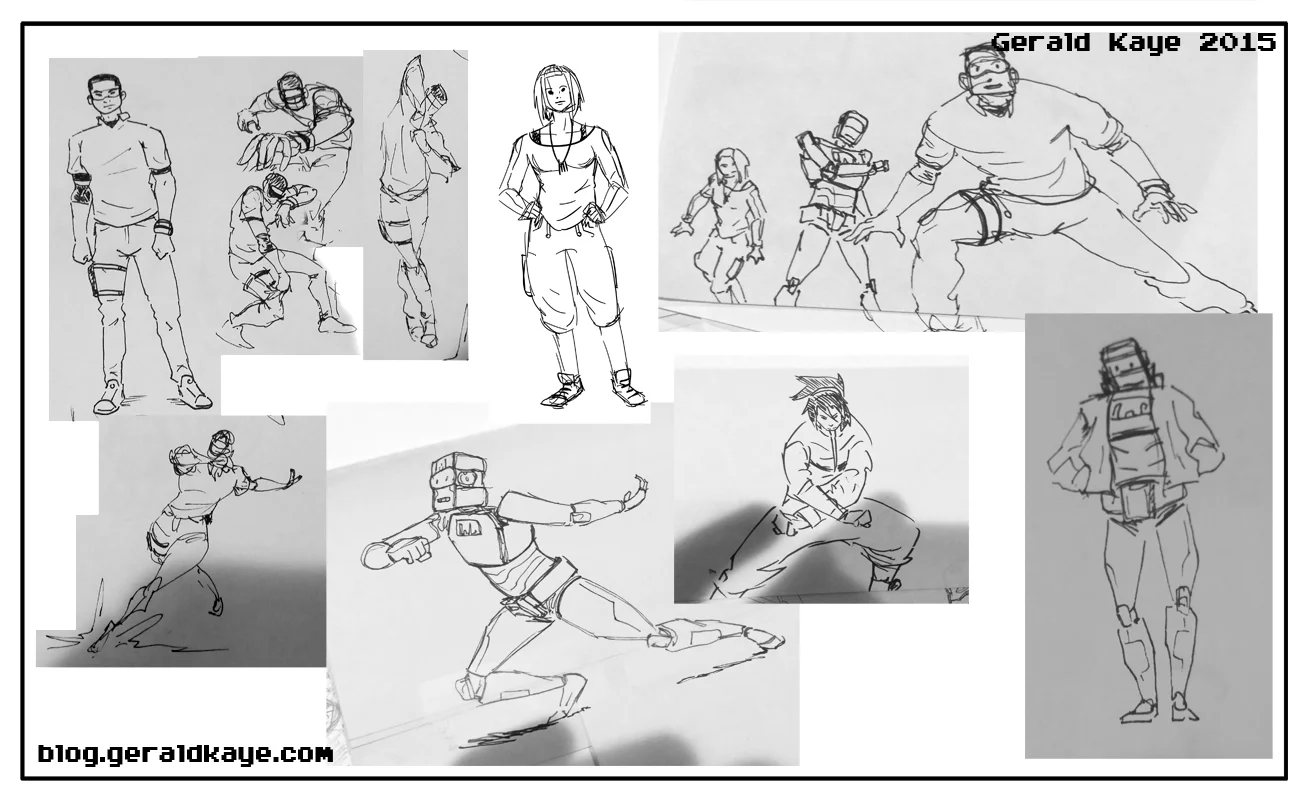 Gerald Kaye 2015

blog.geraldkaye.com