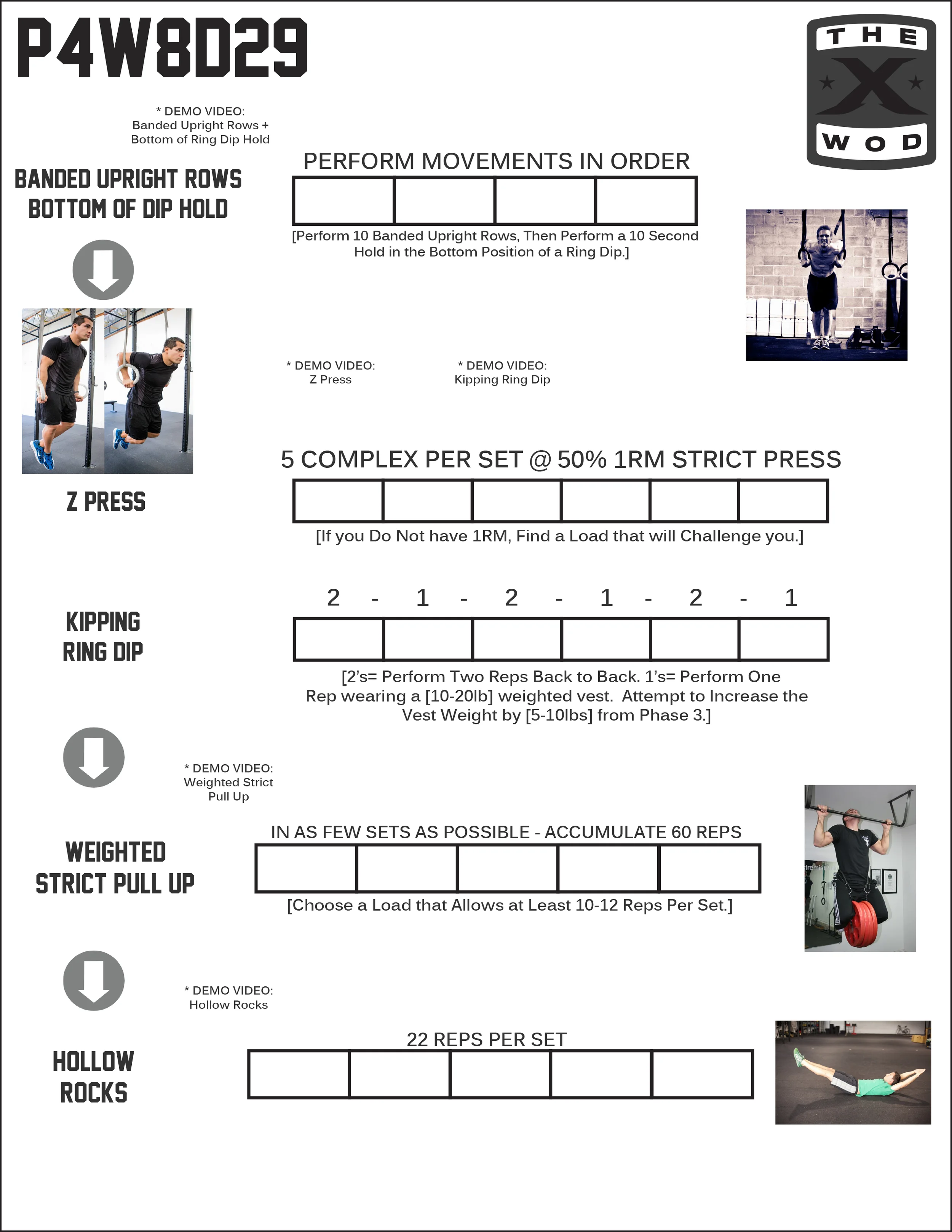 P4W8D29

THE X WOD

* DEMO VIDEO:
Banded Upright Rows +
Bottom of Ring Dip Hold

BANDED UPRIGHT ROWS
BOTTOM OF DIP HOLD

PERFORM MOVEMENTS IN ORDER

[Perform 10 Banded Upright Rows, Then Perform a 10 Second Hold in the Bottom Position of a Ring Dip.]

* DEMO VIDEO:
Z Press

* DEMO VIDEO:
Kipping Ring Dip

Z PRESS

5 COMPLEX PER SET @ 50% 1RM STRICT PRESS

[If you Do Not have 1RM, Find a Load that will Challenge you.]

KIPPING
RING DIP

2 - 1 - 2 - 1 - 2 - 1

[2's= Perform Two Reps Back to Back. 1's= Perform One Rep wearing a [10-20lb] weighted vest. Attempt to Increase the Vest Weight by [5-10lbs] from Phase 3.]

* DEMO VIDEO:
Weighted Strict
Pull Up

WEIGHTED
STRICT PULL UP

IN AS FEW SETS AS POSSIBLE - ACCUMULATE 60 REPS

[Choose a Load that Allows at Least 10-12 Reps Per Set.]

* DEMO VIDEO:
Hollow Rocks

HOLLOW
ROCKS

22 REPS PER SET