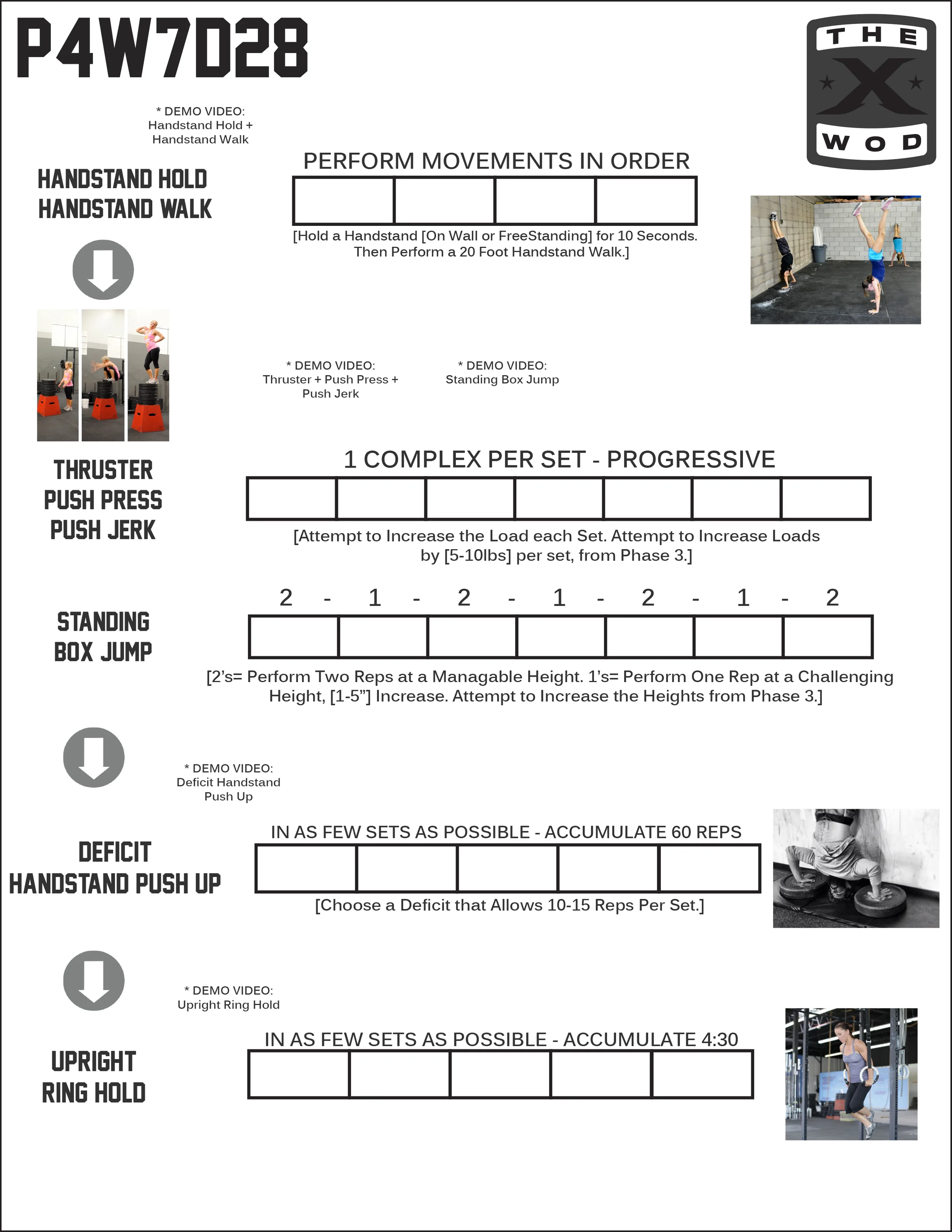 P4W7D28

THE X WOD

* DEMO VIDEO:
Handstand Hold +
Handstand Walk

HANDSTAND HOLD
HANDSTAND WALK

PERFORM MOVEMENTS IN ORDER

[Hold a Handstand [On Wall or FreeStanding] for 10 Seconds. Then Perform a 20 Foot Handstand Walk.]

* DEMO VIDEO:
Thruster + Push Press +
Push Jerk

* DEMO VIDEO:
Standing Box Jump

THRUSTER
PUSH PRESS
PUSH JERK

1 COMPLEX PER SET - PROGRESSIVE

[Attempt to Increase the Load each Set. Attempt to Increase Loads by [5-10lbs] per set, from Phase 3.]

STANDING
BOX JUMP

2 - 1 - 2 - 1 - 2 - 1 - 2

[2's= Perform Two Reps at a Managable Height. 1's= Perform One Rep at a Challenging Height, [1-5"] Increase. Attempt to Increase the Heights from Phase 3.]

* DEMO VIDEO:
Deficit Handstand
Push Up

DEFICIT
HANDSTAND PUSH UP

IN AS FEW SETS AS POSSIBLE - ACCUMULATE 60 REPS

[Choose a Deficit that Allows 10-15 Reps Per Set.]

* DEMO VIDEO:
Upright Ring Hold

UPRIGHT
RING HOLD

IN AS FEW SETS AS POSSIBLE - ACCUMULATE 4:30