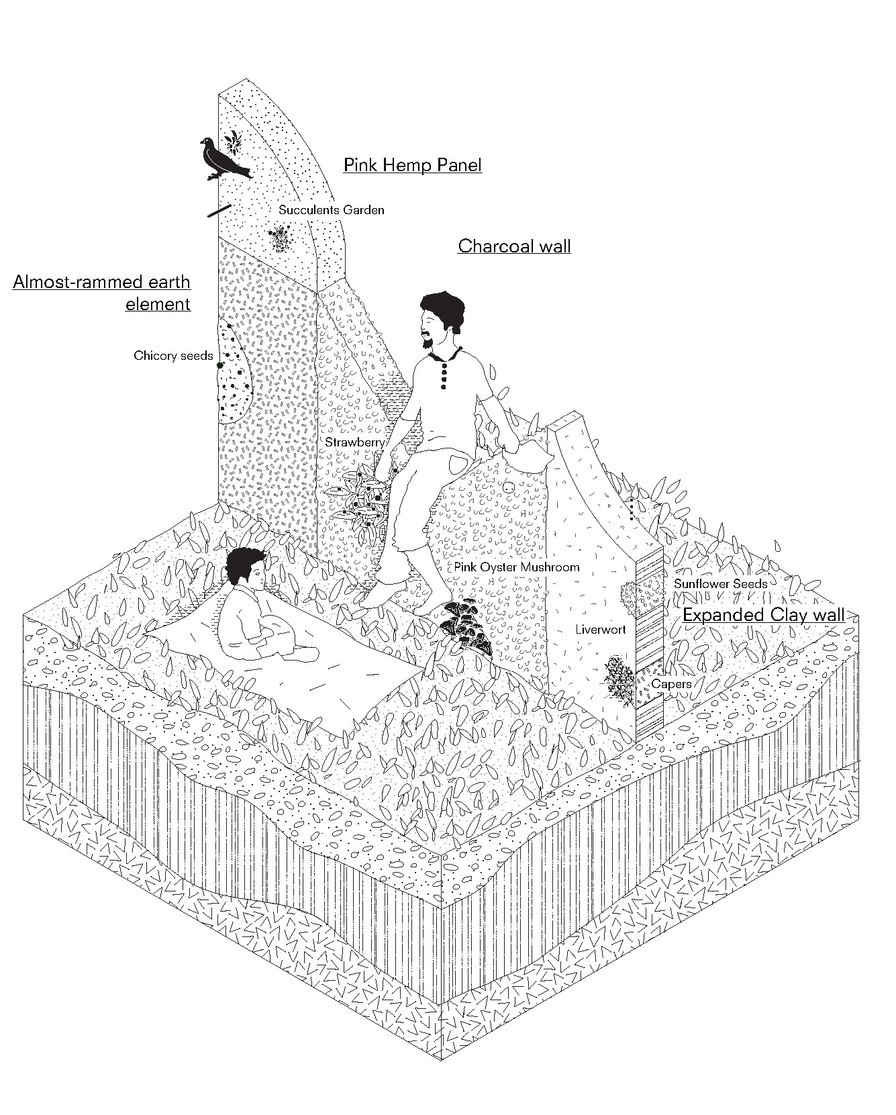 Pink Hemp Panel

Succulents Garden

Charcoal wall

Almost-rammed earth element

Chicory seeds

Strawberry

Pink Oyster Mushroom

Sunflower Seeds

Expanded Clay wall

Liverwort

Capers