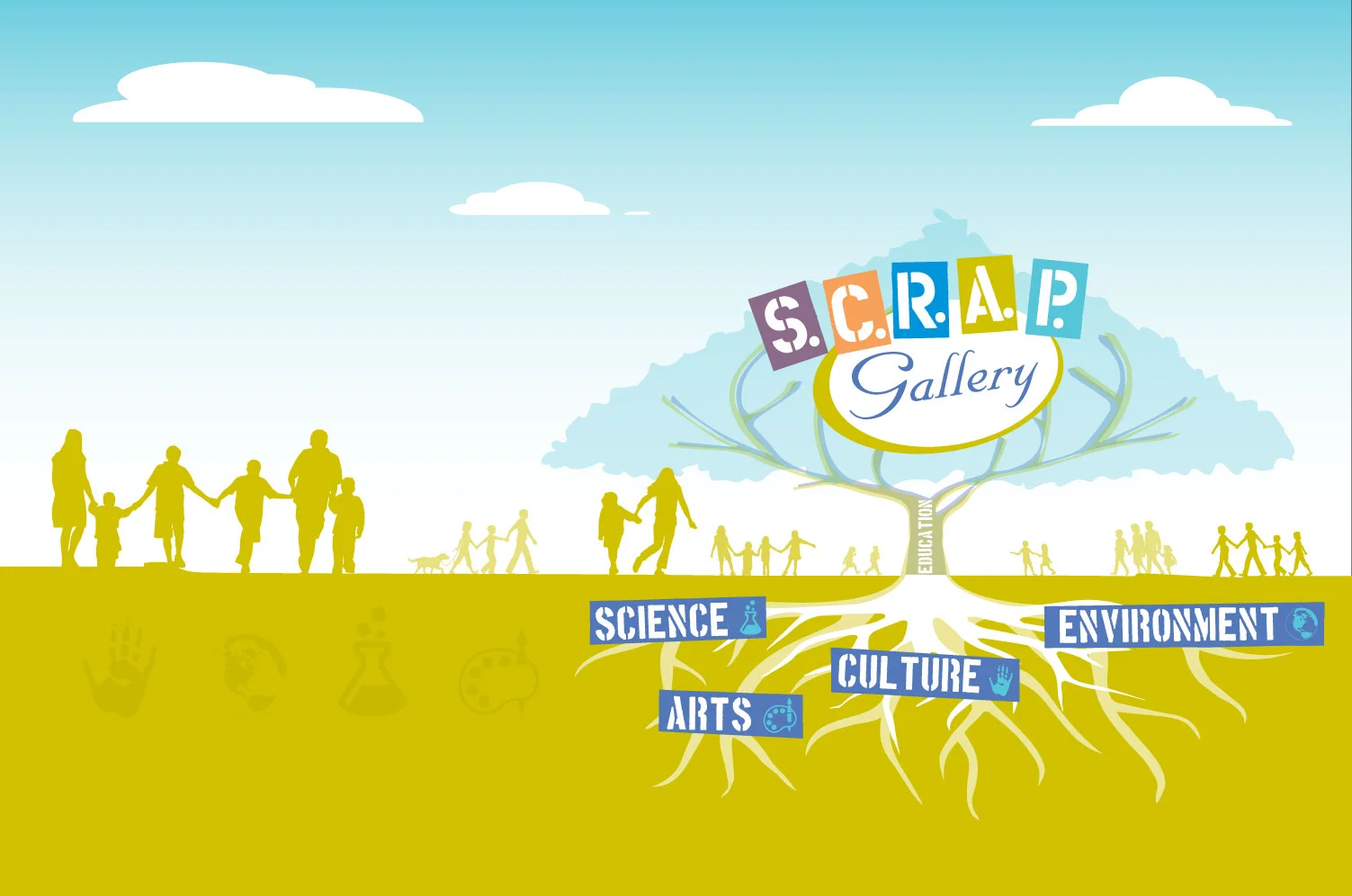 S.C.R.A.P.
Gallery

EDUCATION

SCIENCE
ENVIRONMENT
CULTURE
ARTS