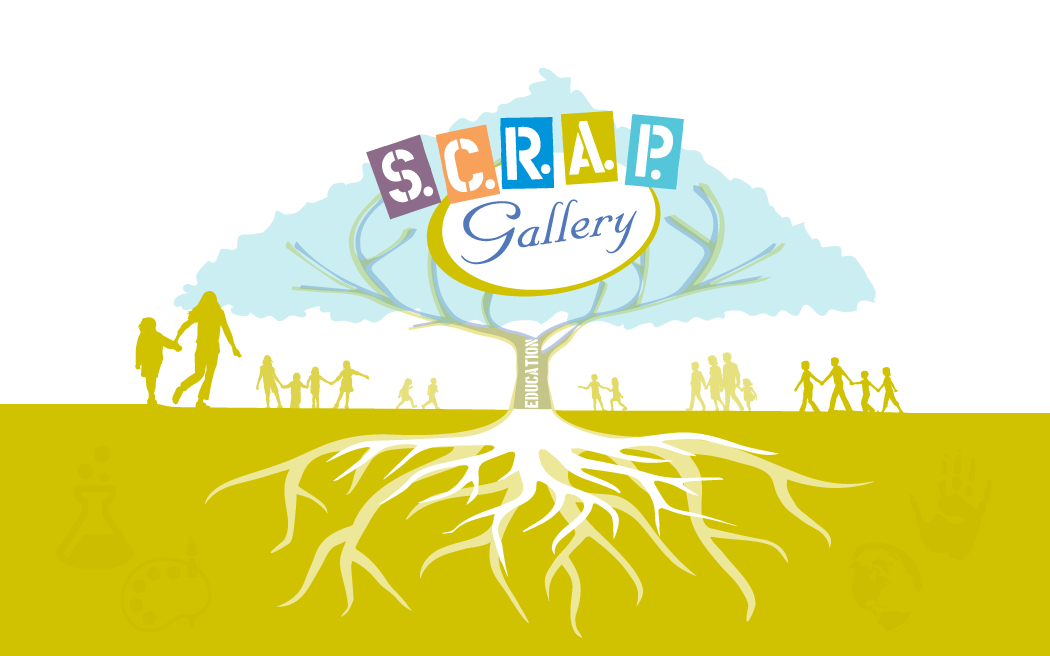 S.C.R.A.P.
Gallery

EDUCATION