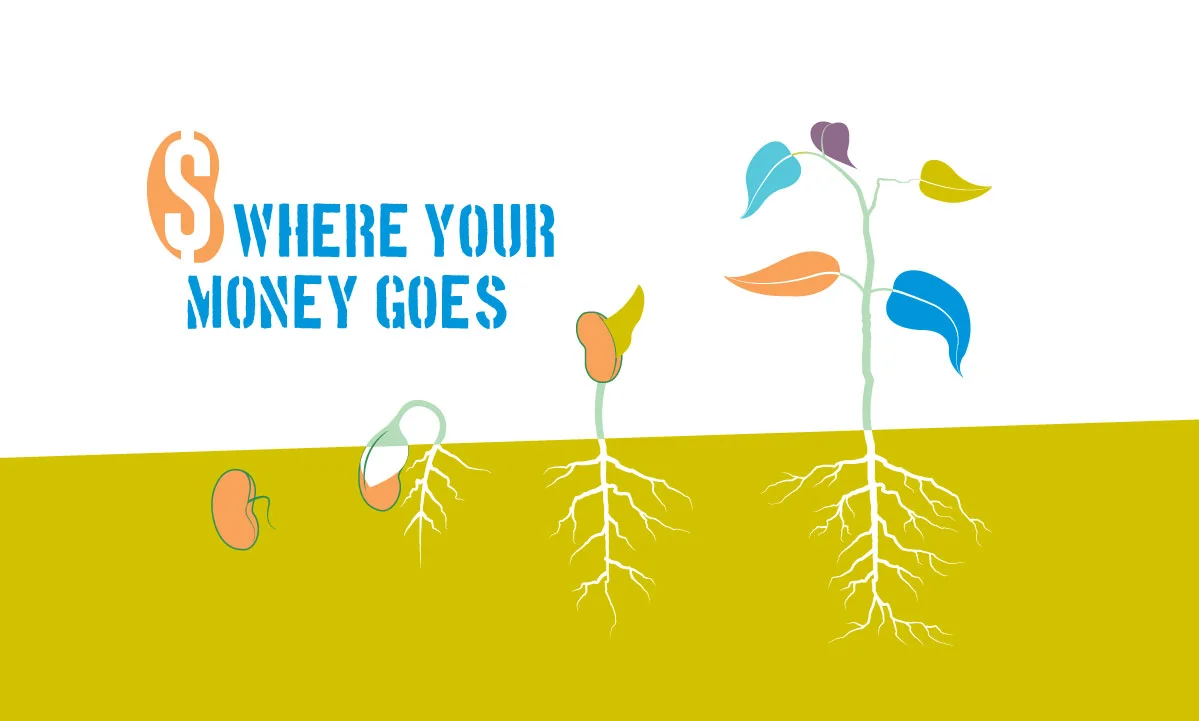 $ WHERE YOUR MONEY GOES