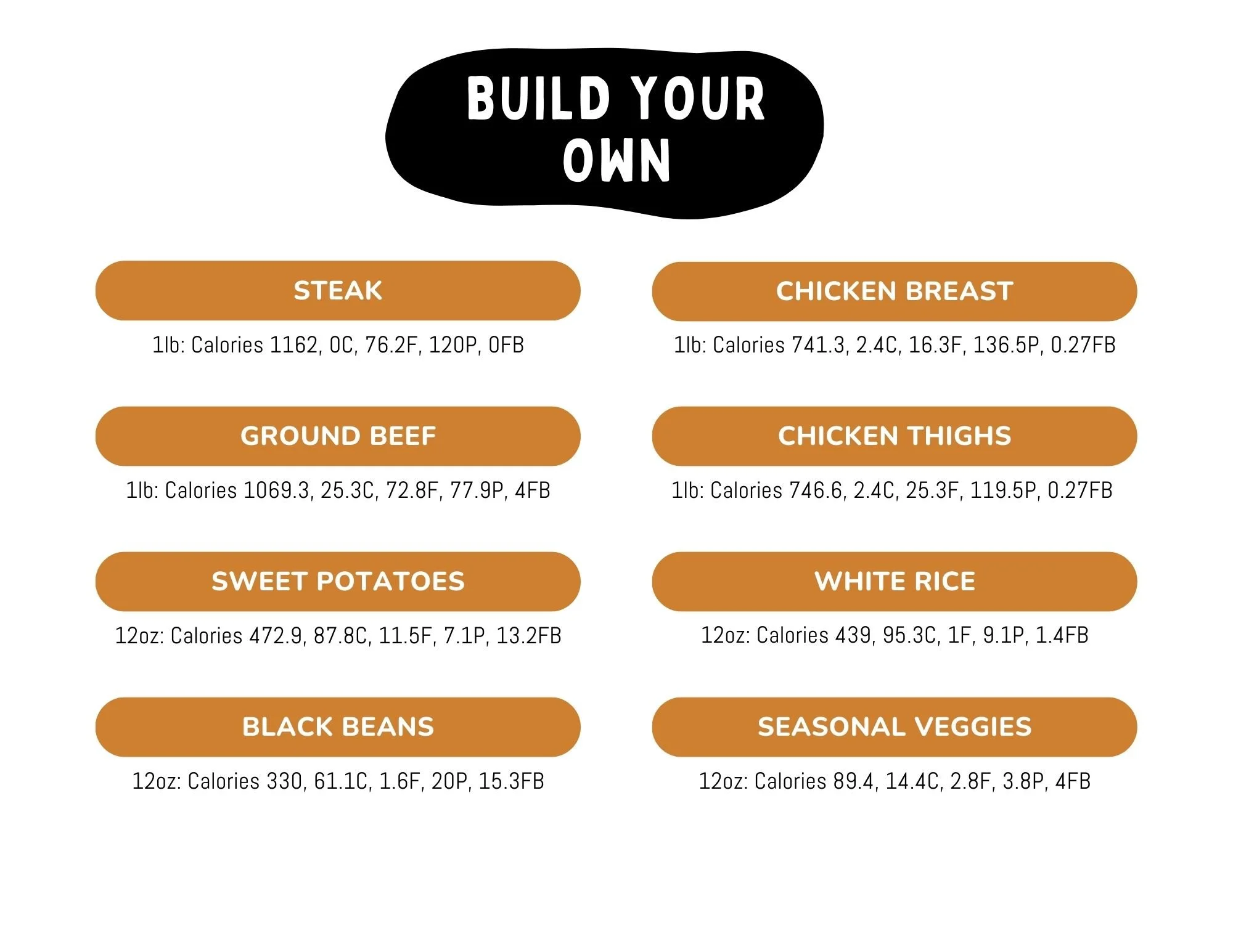 BUILD YOUR OWN

STEAK

1lb: Calories 1162, 0C, 76.2F, 120P, 0FB

GROUND BEEF

1lb: Calories 1069.3, 25.3C, 72.8F, 77.9P, 4FB

SWEET POTATOES

12oz: Calories 472.9, 87.8C, 11.5F, 7.1P, 13.2FB

BLACK BEANS

12oz: Calories 330, 61.1C, 1.6F, 20P, 15.3FB

CHICKEN BREAST

1lb: Calories 741.3, 2.4C, 16.3F, 136.5P, 0.27FB

CHICKEN THIGHS

1lb: Calories 746.6, 2.4C, 25.3F, 119.5P, 0.27FB

WHITE RICE

12oz: Calories 439, 95.3C, 1F, 9.1P, 1.4FB

SEASONAL VEGGIES

12oz: Calories 89.4, 14.4C, 2.8F, 3.8P, 4FB