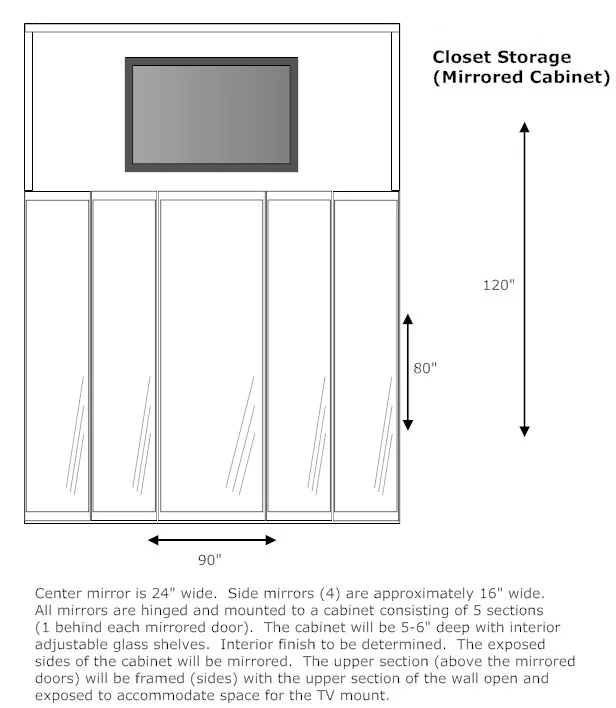 Closet Storage
(Mirrored Cabinet)

120"

80"

90"

Center mirror is 24" wide. Side mirrors (4) are approximately 16" wide. All mirrors are hinged and mounted to a cabinet consisting of 5 sections (1 behind each mirrored door). The cabinet will be 5-6" deep with interior adjustable glass shelves. Interior finish to be determined. The exposed sides of the cabinet will be mirrored. The upper section (above the mirrored doors) will be framed (sides) with the upper section of the wall open and exposed to accommodate space for the TV mount.