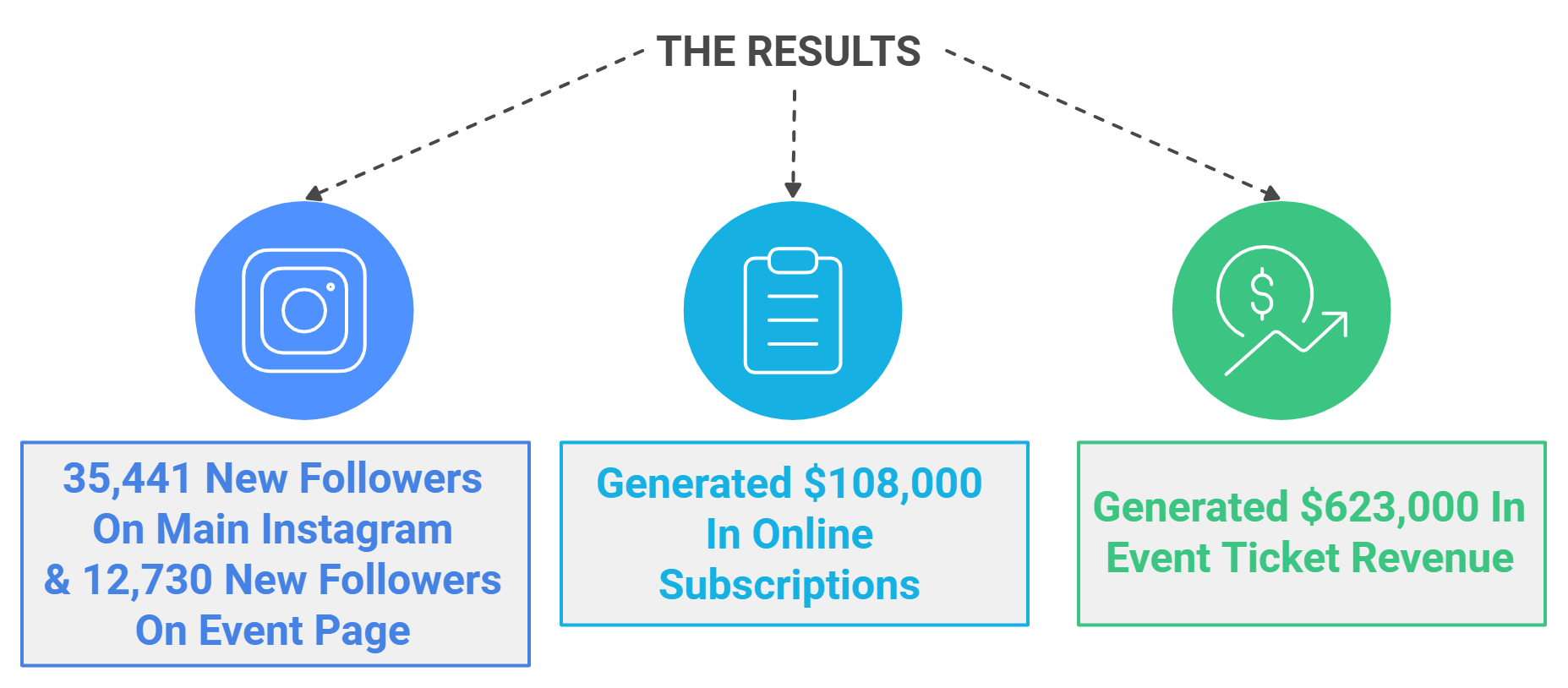 THE RESULTS

35,441 New Followers On Main Instagram & 12,730 New Followers On Event Page

Generated \$108,000 In Online Subscriptions

Generated \$623,000 In Event Ticket Revenue