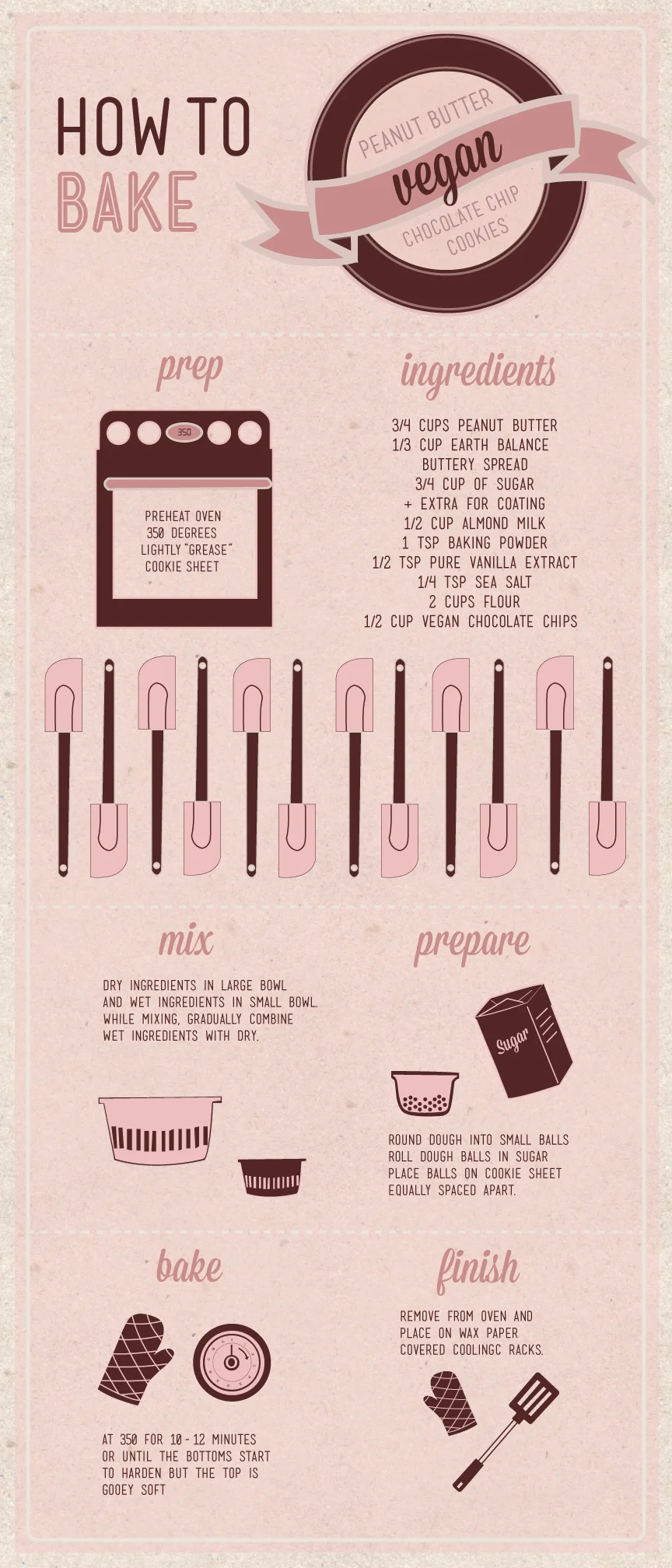 HOW TO
BAKE

PEANUT BUTTER
vegan
CHOCOLATE CHIP
COOKIES

prep

350

PREHEAT OVEN
350 DEGREES
LIGHTLY "GREASE"
COOKIE SHEET

ingredients

3/4 CUPS PEANUT BUTTER
1/3 CUP EARTH BALANCE
BUTTERY SPREAD
3/4 CUP OF SUGAR
+ EXTRA FOR COATING
1/2 CUP ALMOND MILK
1 TSP BAKING POWDER
1/2 TSP PURE VANILLA EXTRACT
1/4 TSP SEA SALT
2 CUPS FLOUR
1/2 CUP VEGAN CHOCOLATE CHIPS

mix

DRY INGREDIENTS IN LARGE BOWL AND WET INGREDIENTS IN SMALL BOWL. WHILE MIXING, GRADUALLY COMBINE WET INGREDIENTS WITH DRY.

prepare

Sugar

ROUND DOUGH INTO SMALL BALLS
ROLL DOUGH BALLS IN SUGAR
PLACE BALLS ON COOKIE SHEET
EQUALLY SPACED APART.

bake

AT 350 FOR 10-12 MINUTES OR UNTIL THE BOTTOMS START TO HARDEN BUT THE TOP IS GOOEY SOFT

finish

REMOVE FROM OVEN AND PLACE ON WAX PAPER COVERED COOLINGC RACKS.