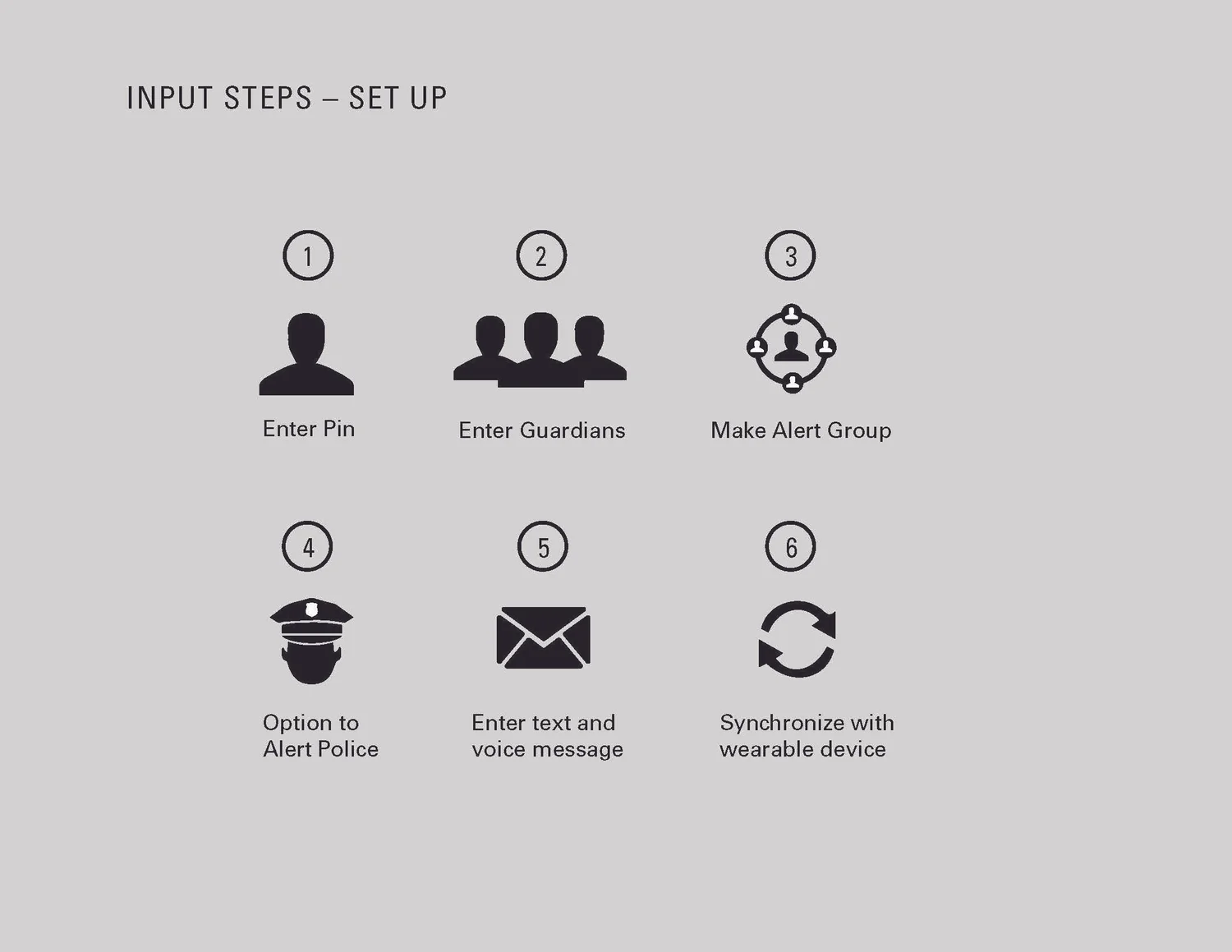 INPUT STEPS – SET UP

1

Enter Pin

2

Enter Guardians

3

Make Alert Group

4

Option to Alert Police

5

Enter text and voice message

6

Synchronize with wearable device