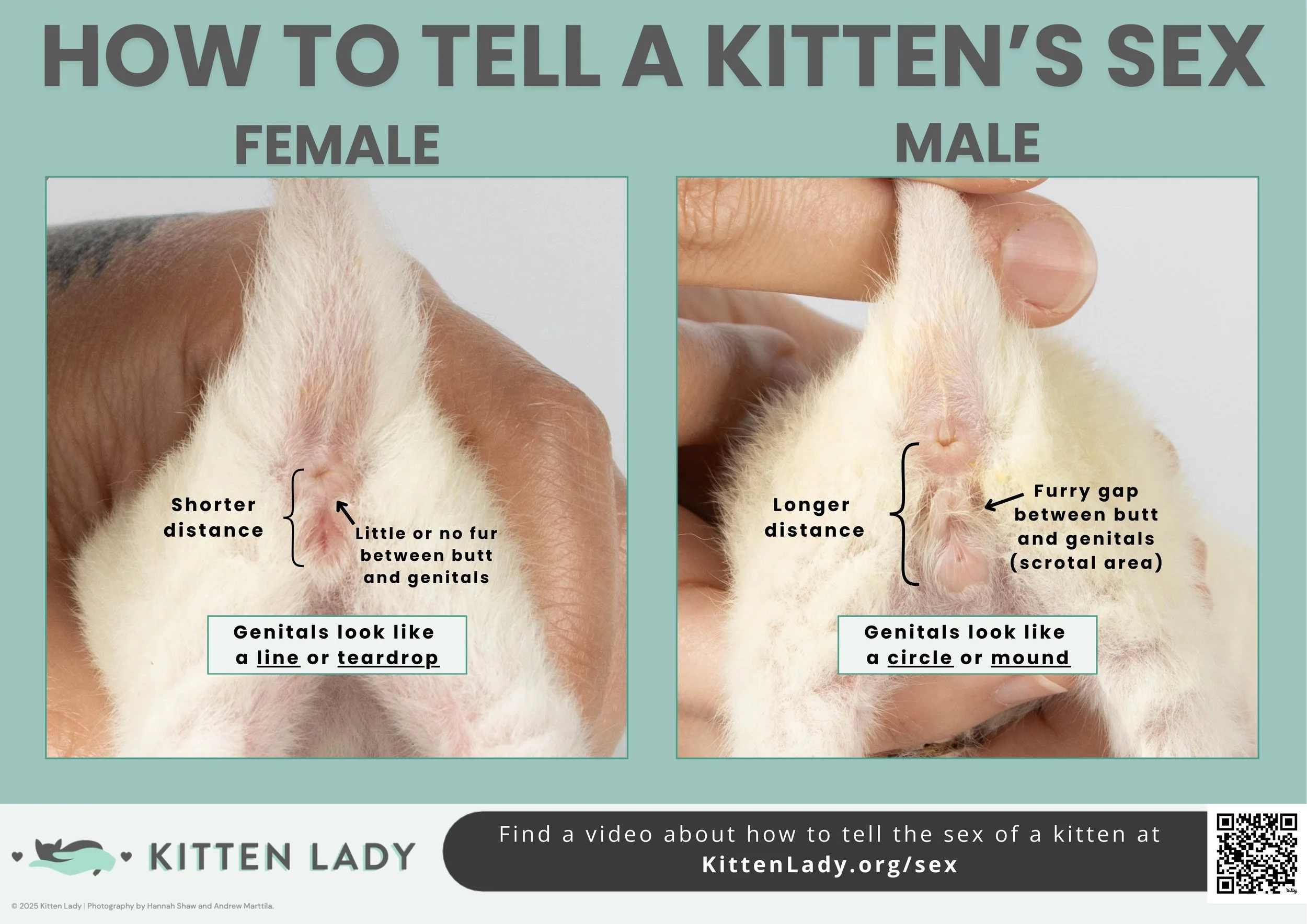 HOW TO TELL A KITTEN'S SEX

FEMALE

Shorter distance

Little or no fur between butt and genitals

Genitals look like a line or teardrop

MALE

Longer distance

Furry gap between butt and genitals (scrotal area)

Genitals look like a circle or mound

KITTEN LADY

Find a video about how to tell the sex of a kitten at KittenLady.org/sex

bitly

© 2025 Kitten Lady | Photography by Hannah Shaw and Andrew Marttila.