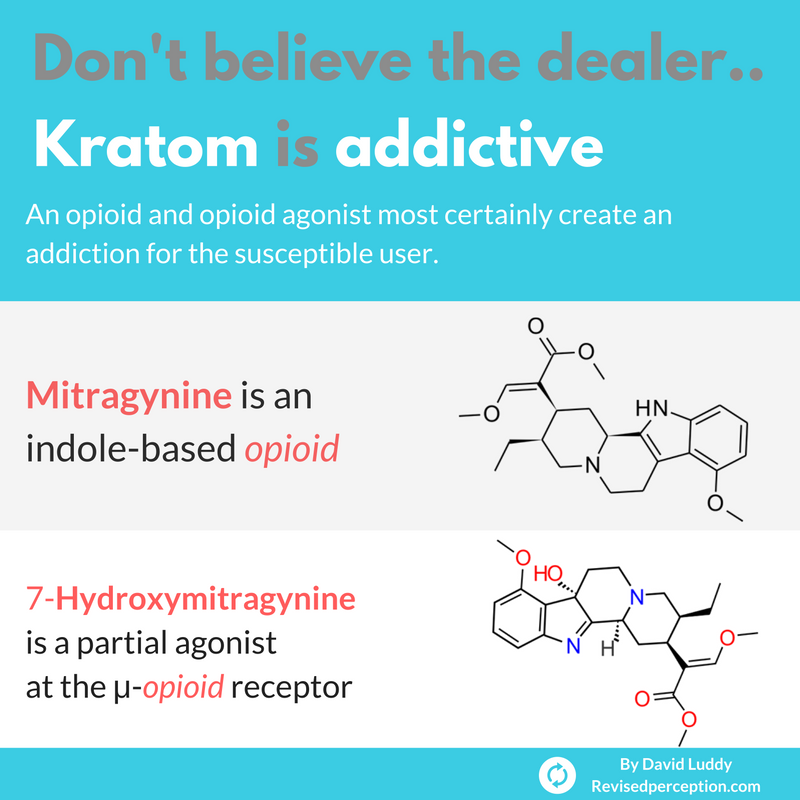 Don't believe the dealer..

Kratom is addictive

An opioid and opioid agonist most certainly create an addiction for the susceptible user.

Mitragynine is an indole-based opioid

O
O
O
HN
N
O

7-Hydroxymitragynine is a partial agonist at the μ-opioid receptor

O
HO
N
N
H
O
O
O

By David Luddy
Revisedperception.com