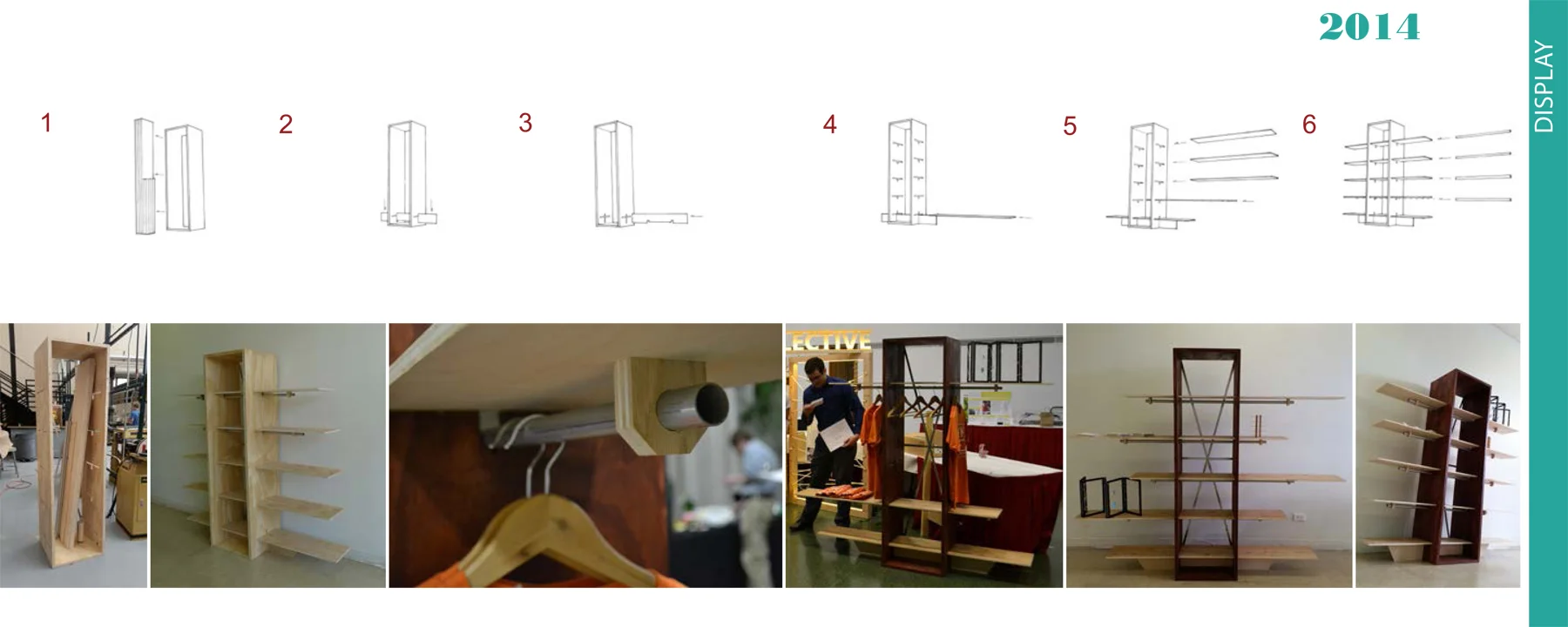 2014

DISPLAY

1

2

3

4

5

6

LECTIVE