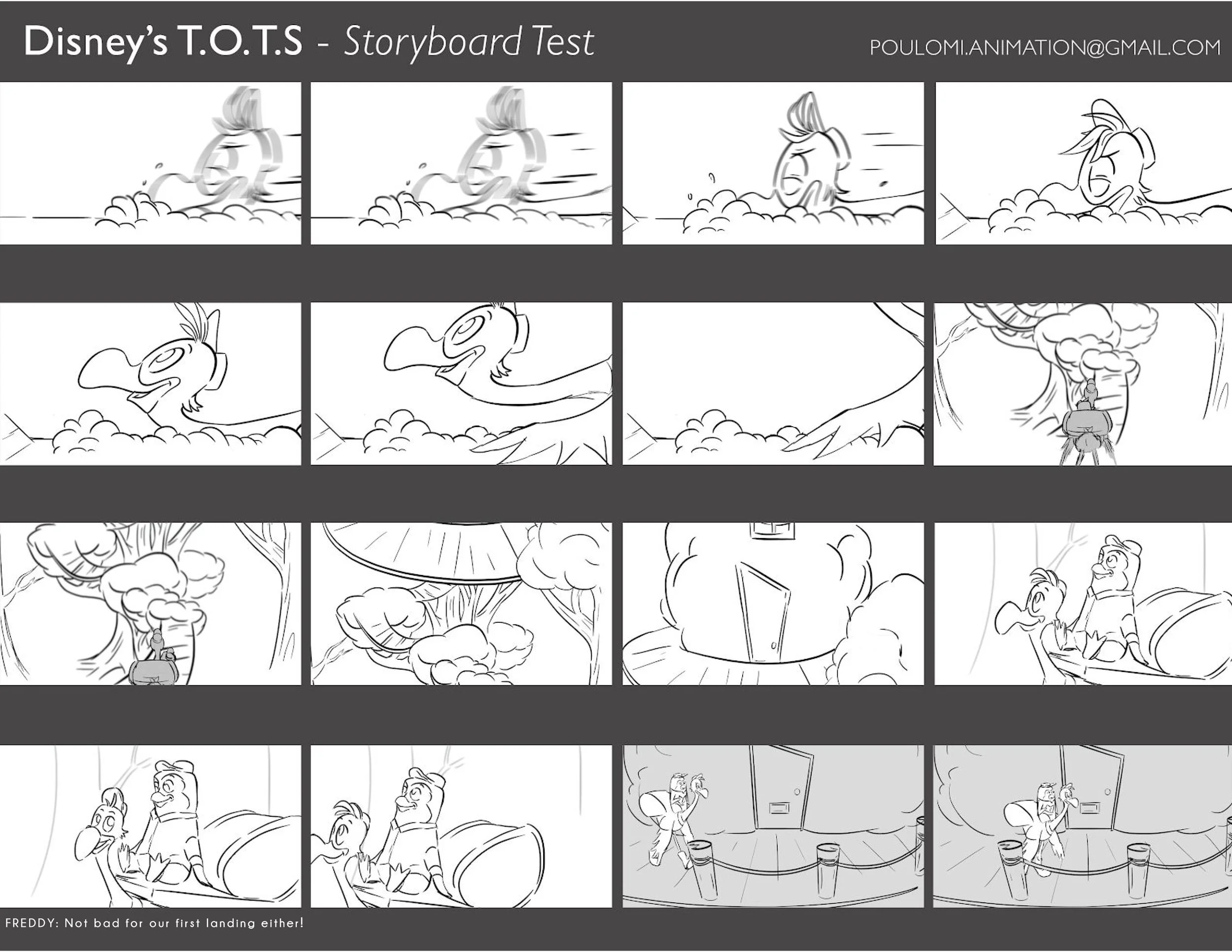 Disney's T.O.T.S - Storyboard Test

POULOMI.ANIMATION@GMAIL.COM

FREDDY: Not bad for our first landing either!