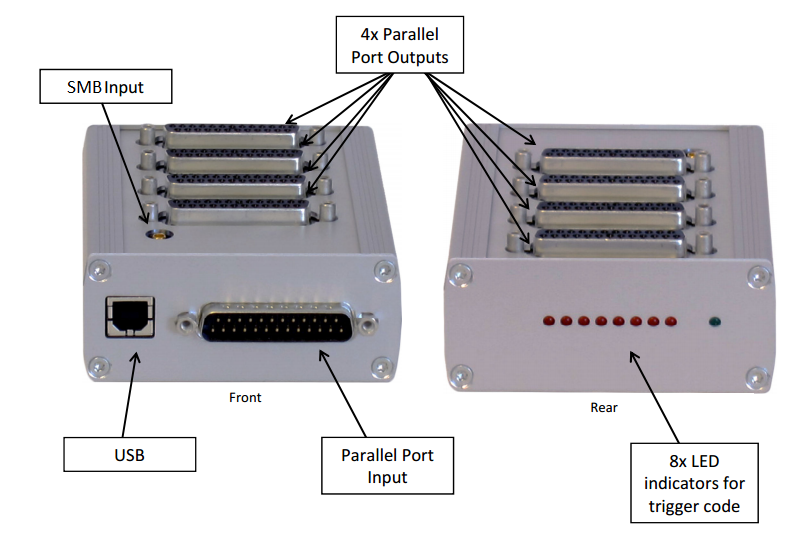 4x Parallel Port Outputs

SMB Input

Front

Rear

USB

Parallel Port Input

8x LED indicators for trigger code