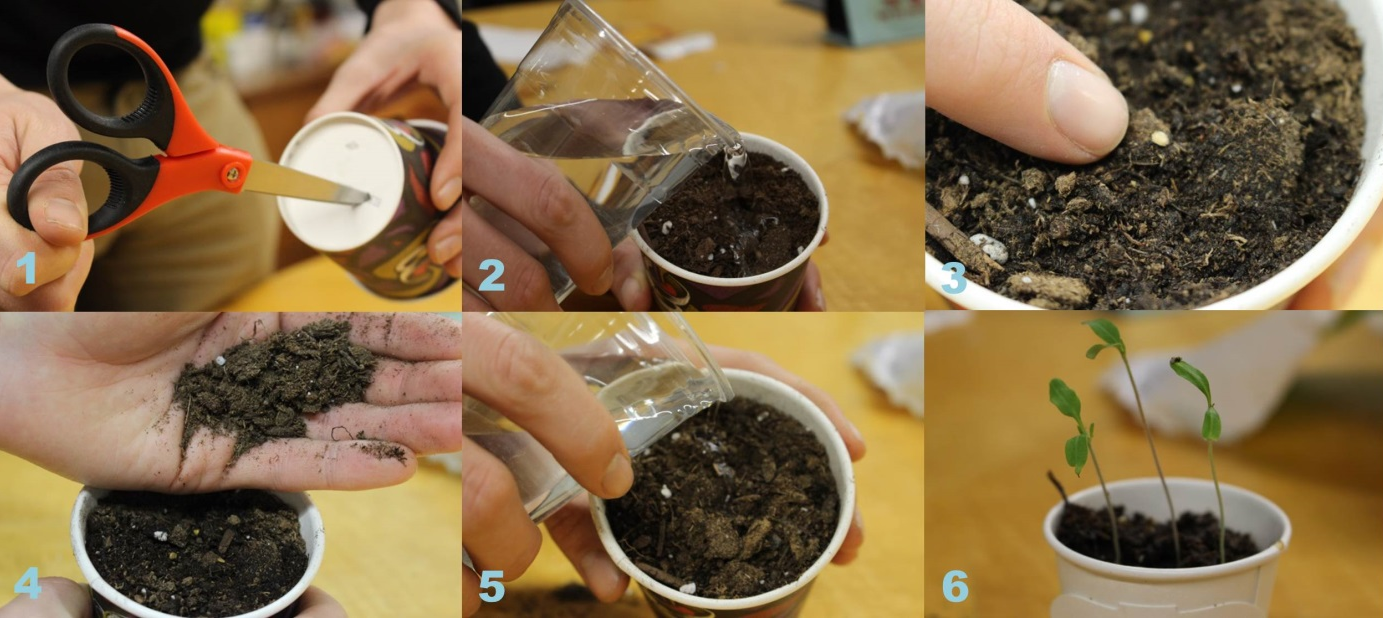 1
2
3
4
5
6