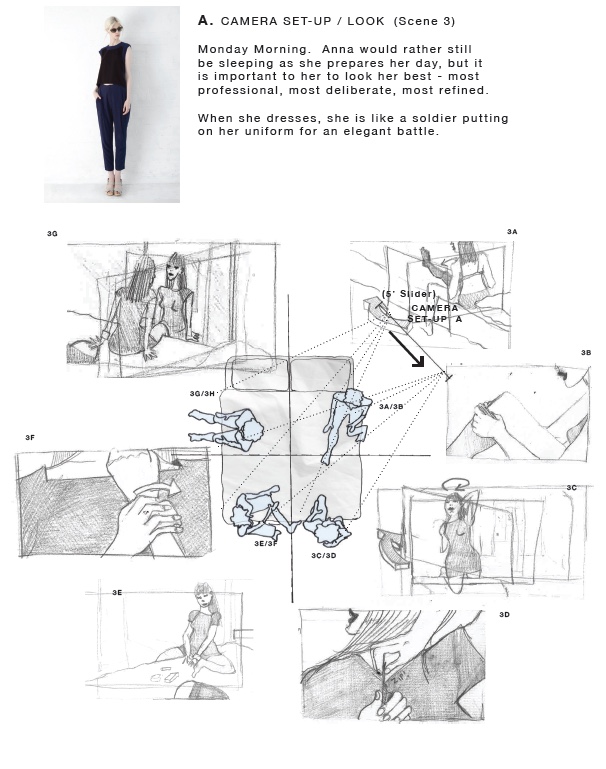 A. CAMERA SET-UP / LOOK (Scene 3)

Monday Morning. Anna would rather still be sleeping as she prepares her day, but it is important to her to look her best - most professional, most deliberate, most refined.

When she dresses, she is like a soldier putting on her uniform for an elegant battle.

3G

3A

(5' Slider)

CAMERA SET-UP A

3B

3G/3H

3A/3B

3F

3C

3E/3F

3C/3D

3E

3D