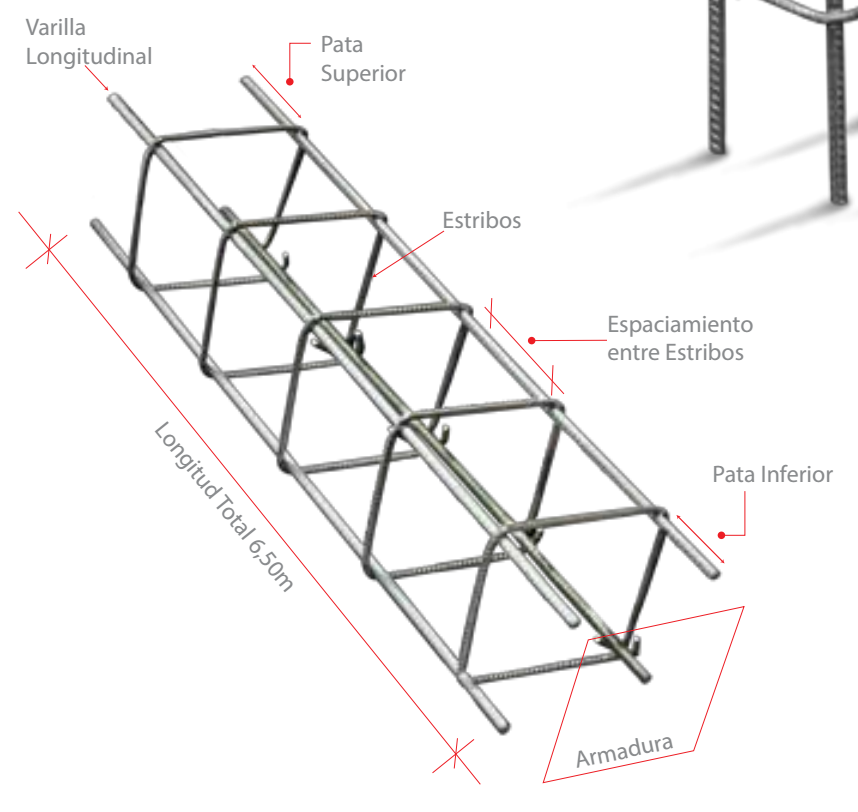 Varilla Longitudinal

Pata Superior

Estribos

Espaciamiento entre Estribos

Longitud Total 6,50m

Pata Inferior

Armadura