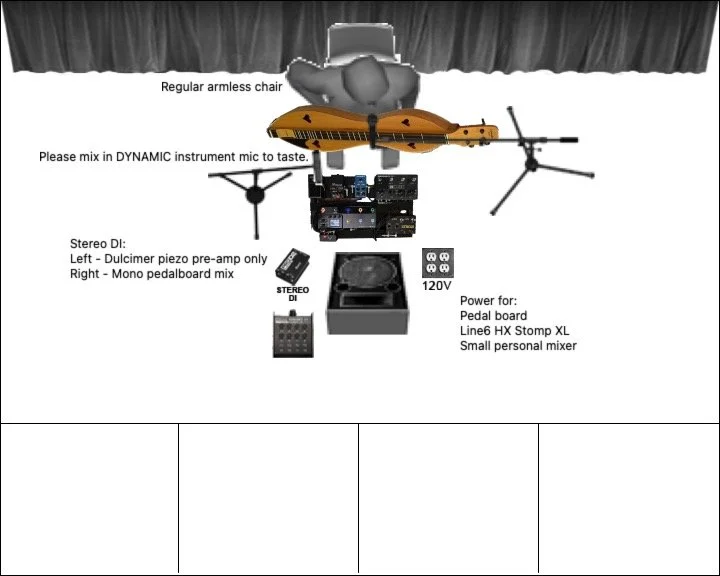 Regular armless chair

Please mix in DYNAMIC instrument mic to taste.

Stereo DI:
Left - Dulcimer piezo pre-amp only
Right - Mono pedalboard mix

STEREO DI

120V

Power for:
Pedal board
Line6 HX Stomp XL
Small personal mixer