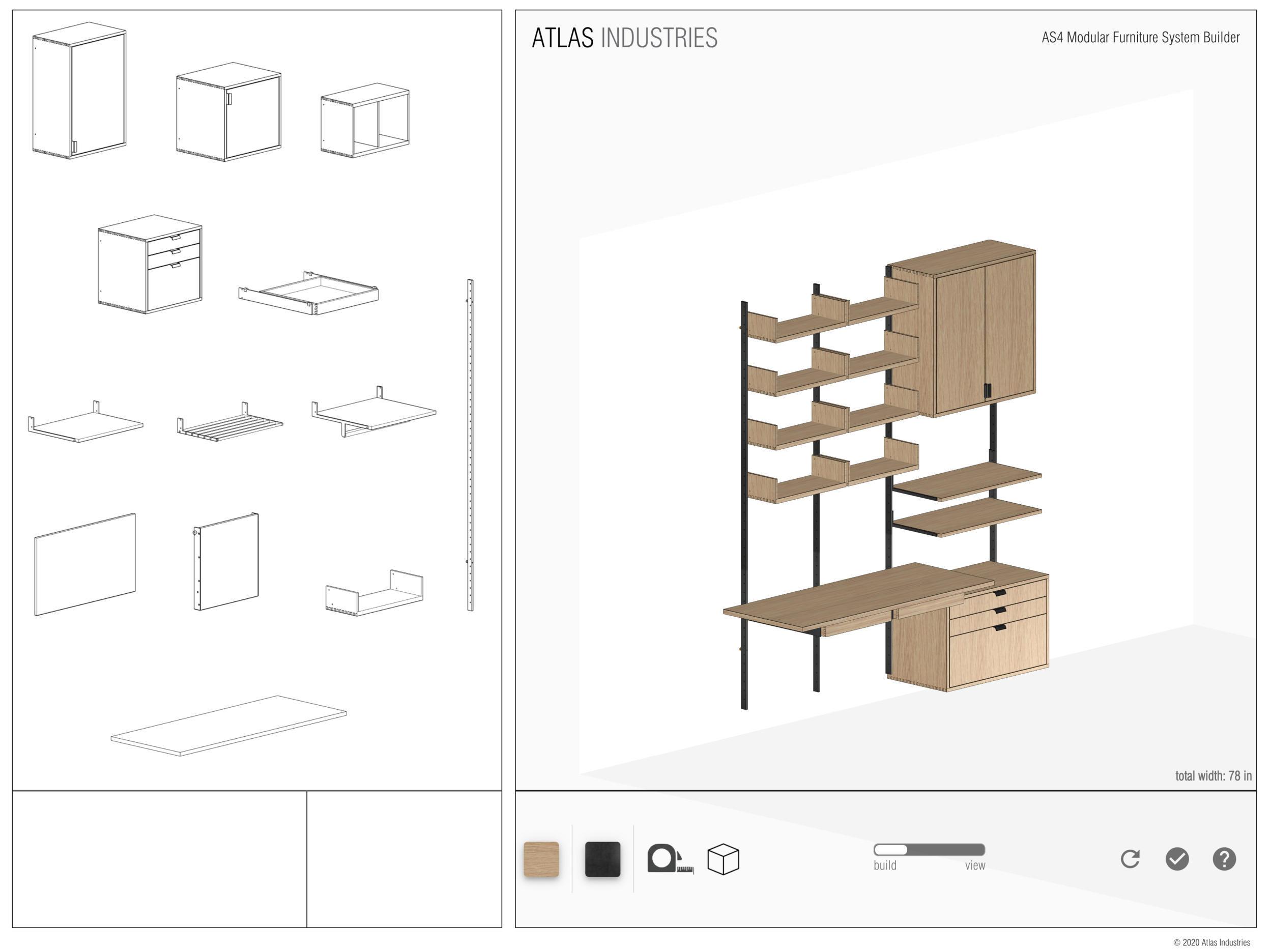 ATLAS INDUSTRIES

AS4 Modular Furniture System Builder

total width: 78 in

build view

© 2020 Atlas Industries