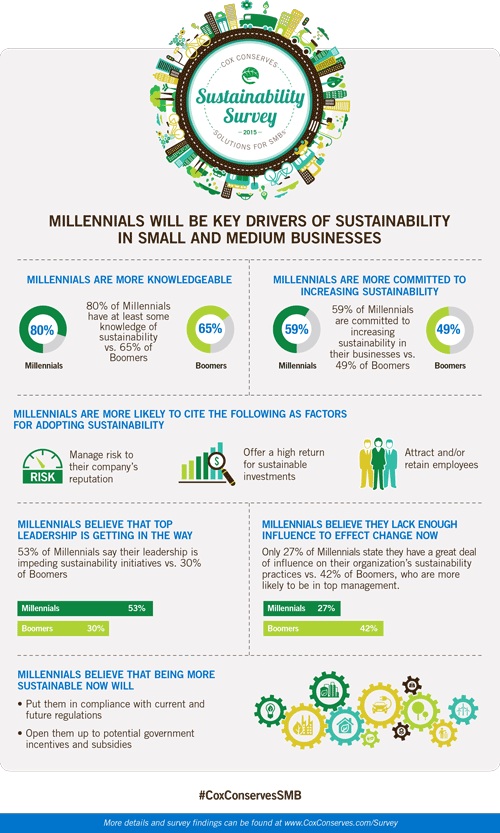 COX CONSERVES
Sustainability Survey
2015
SOLUTIONS FOR SMBs

MILLENNIALS WILL BE KEY DRIVERS OF SUSTAINABILITY IN SMALL AND MEDIUM BUSINESSES

MILLENNIALS ARE MORE KNOWLEDGEABLE

80%
Millennials

80% of Millennials have at least some knowledge of sustainability vs. 65% of Boomers

65%
Boomers

MILLENNIALS ARE MORE COMMITTED TO INCREASING SUSTAINABILITY

59%
Millennials

59% of Millennials are committed to increasing sustainability in their businesses vs. 49% of Boomers

49%
Boomers

MILLENNIALS ARE MORE LIKELY TO CITE THE FOLLOWING AS FACTORS FOR ADOPTING SUSTAINABILITY

RISK
Manage risk to their company's reputation

Offer a high return for sustainable investments

Attract and/or retain employees

MILLENNIALS BELIEVE THAT TOP LEADERSHIP IS GETTING IN THE WAY

53% of Millennials say their leadership is impeding sustainability initiatives vs. 30% of Boomers

Millennials 53%
Boomers 30%

MILLENNIALS BELIEVE THEY LACK ENOUGH INFLUENCE TO EFFECT CHANGE NOW

Only 27% of Millennials state they have a great deal of influence on their organization's sustainability practices vs. 42% of Boomers, who are more likely to be in top management.

Millennials 27%
Boomers 42%

MILLENNIALS BELIEVE THAT BEING MORE SUSTAINABLE NOW WILL

• Put them in compliance with current and future regulations
• Open them up to potential government incentives and subsidies

#CoxConservesSMB

More details and survey findings can be found at www.CoxConserves.com/Survey