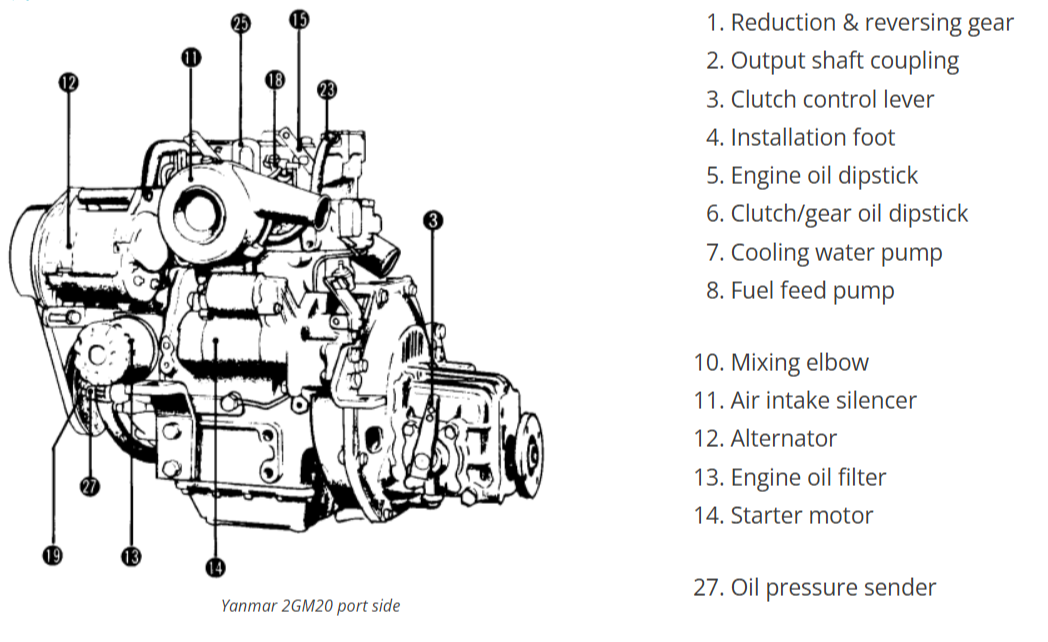 25
15
11
18
23
12
3
27
19
13
14

Yanmar 2GM20 port side

1. Reduction & reversing gear
2. Output shaft coupling
3. Clutch control lever
4. Installation foot
5. Engine oil dipstick
6. Clutch/gear oil dipstick
7. Cooling water pump
8. Fuel feed pump

10. Mixing elbow
11. Air intake silencer
12. Alternator
13. Engine oil filter
14. Starter motor

27. Oil pressure sender