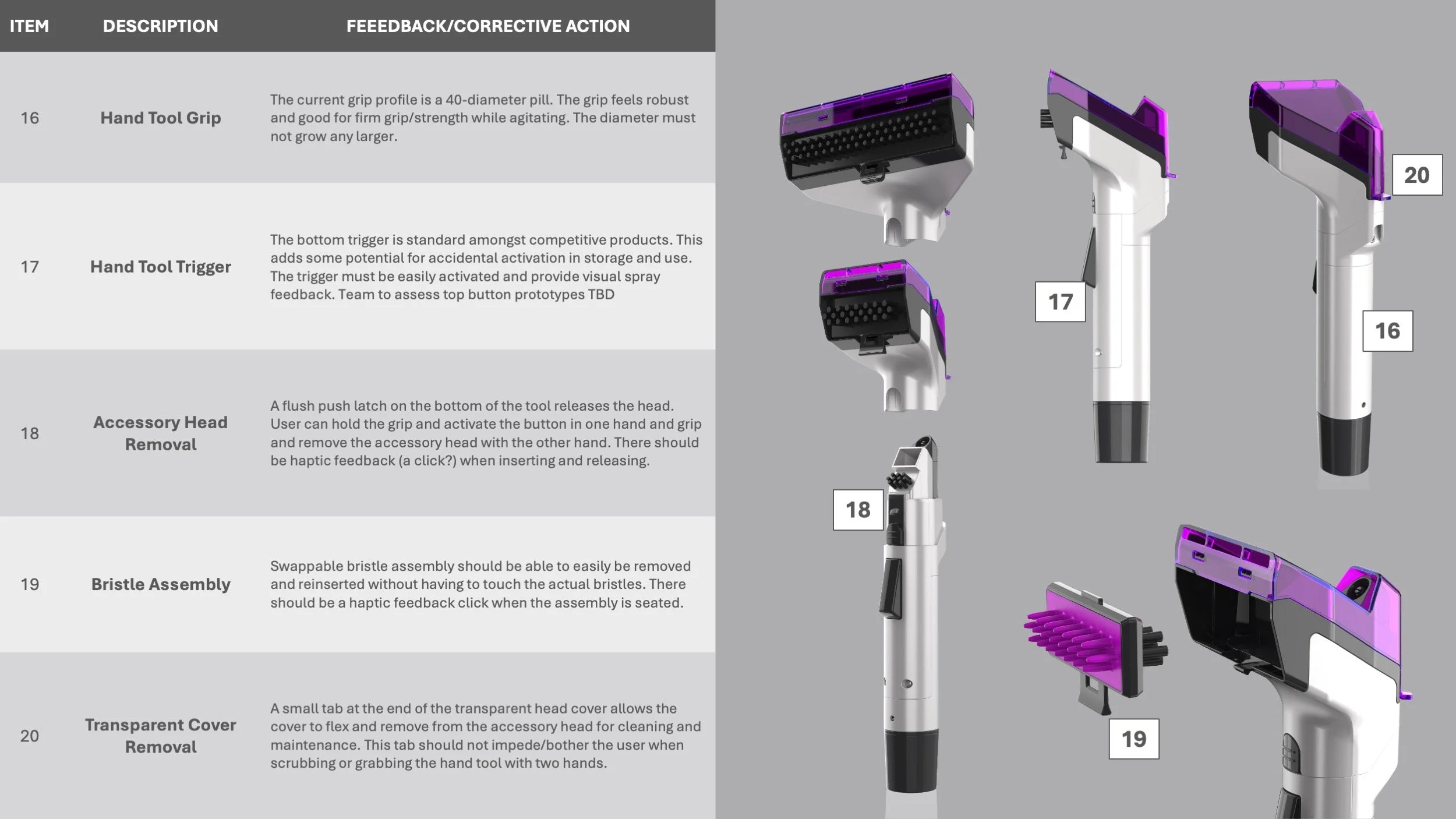 | ITEM | DESCRIPTION | FEEEDBACK/CORRECTIVE ACTION |
|---|---|---|
| 16 | Hand Tool Grip | The current grip profile is a 40-diameter pill. The grip feels robust and good for firm grip/strength while agitating. The diameter must not grow any larger. |
| 17 | Hand Tool Trigger | The bottom trigger is standard amongst competitive products. This adds some potential for accidental activation in storage and use. The trigger must be easily activated and provide visual spray feedback. Team to assess top button prototypes TBD |
| 18 | Accessory Head Removal | A flush push latch on the bottom of the tool releases the head. User can hold the grip and activate the button in one hand and grip and remove the accessory head with the other hand. There should be haptic feedback (a click?) when inserting and releasing. |
| 19 | Bristle Assembly | Swappable bristle assembly should be able to easily be removed and reinserted without having to touch the actual bristles. There should be a haptic feedback click when the assembly is seated. |
| 20 | Transparent Cover Removal | A small tab at the end of the transparent head cover allows the cover to flex and remove from the accessory head for cleaning and maintenance. This tab should not impede/bother the user when scrubbing or grabbing the hand tool with two hands. |

20

17

16

18

19