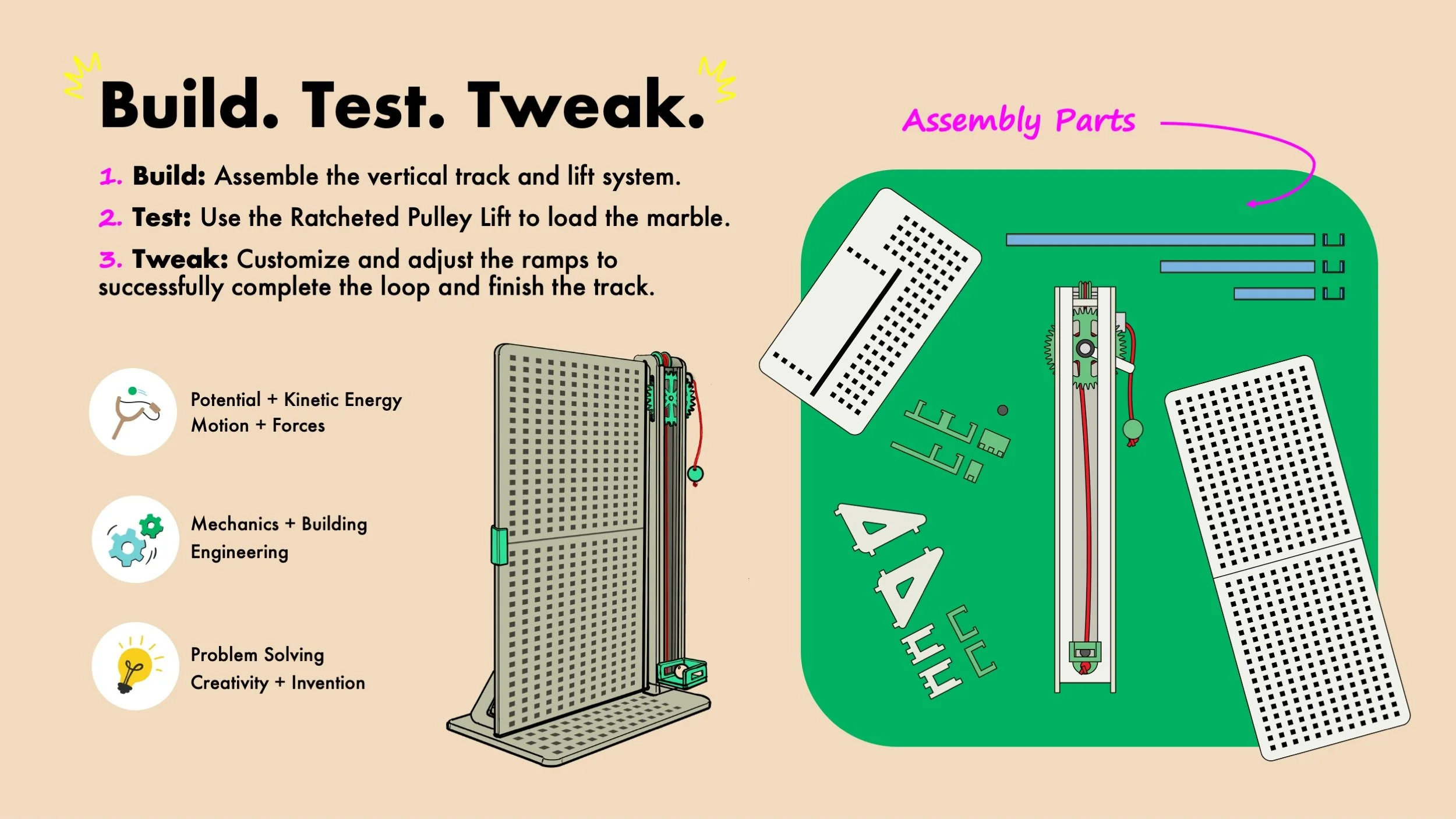 Build. Test. Tweak.

1. Build: Assemble the vertical track and lift system.

2. Test: Use the Ratcheted Pulley Lift to load the marble.

3. Tweak: Customize and adjust the ramps to successfully complete the loop and finish the track.

Potential + Kinetic Energy
Motion + Forces

Mechanics + Building
Engineering

Problem Solving
Creativity + Invention

Assembly Parts