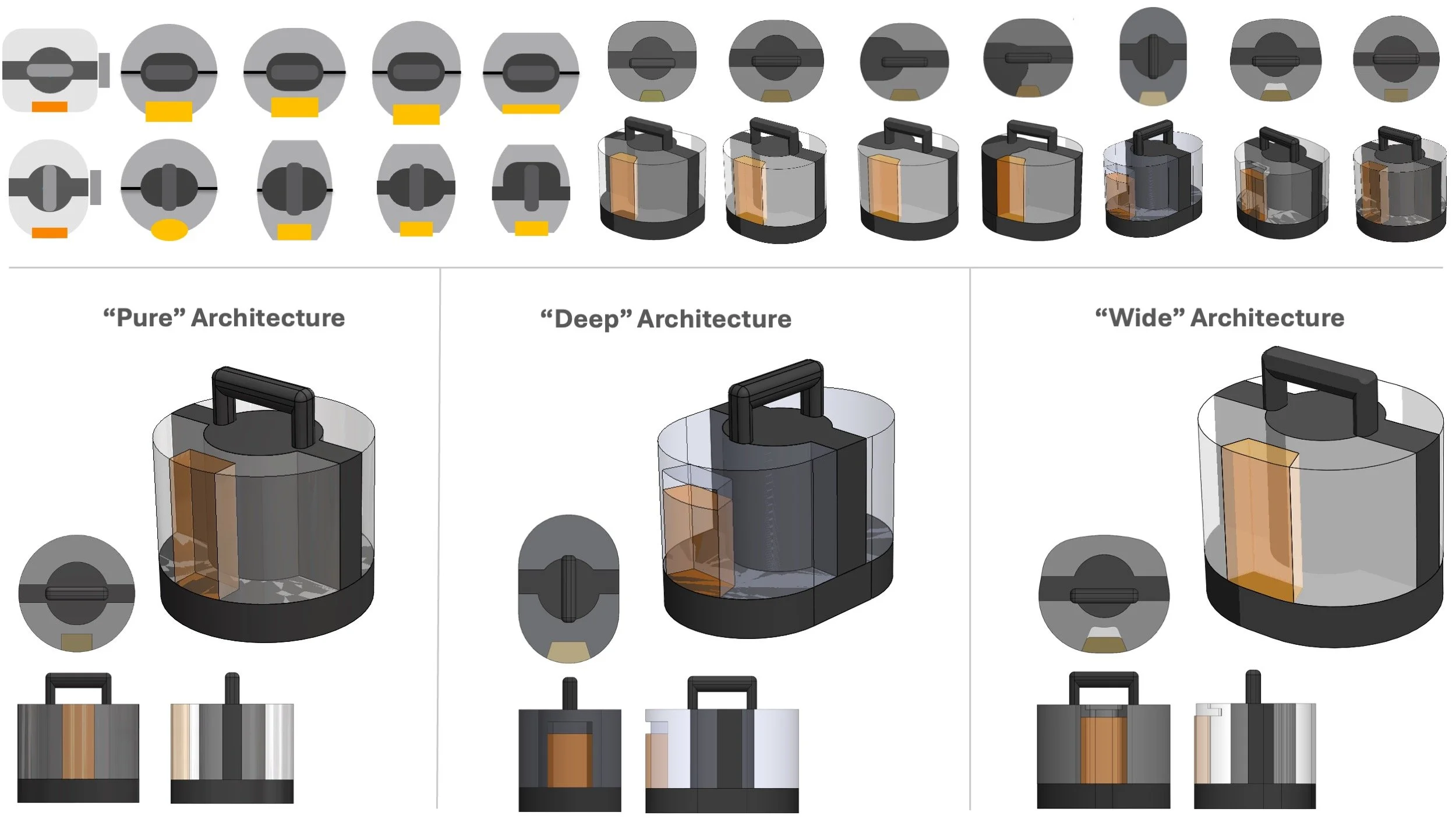 “Pure” Architecture

“Deep” Architecture

“Wide” Architecture