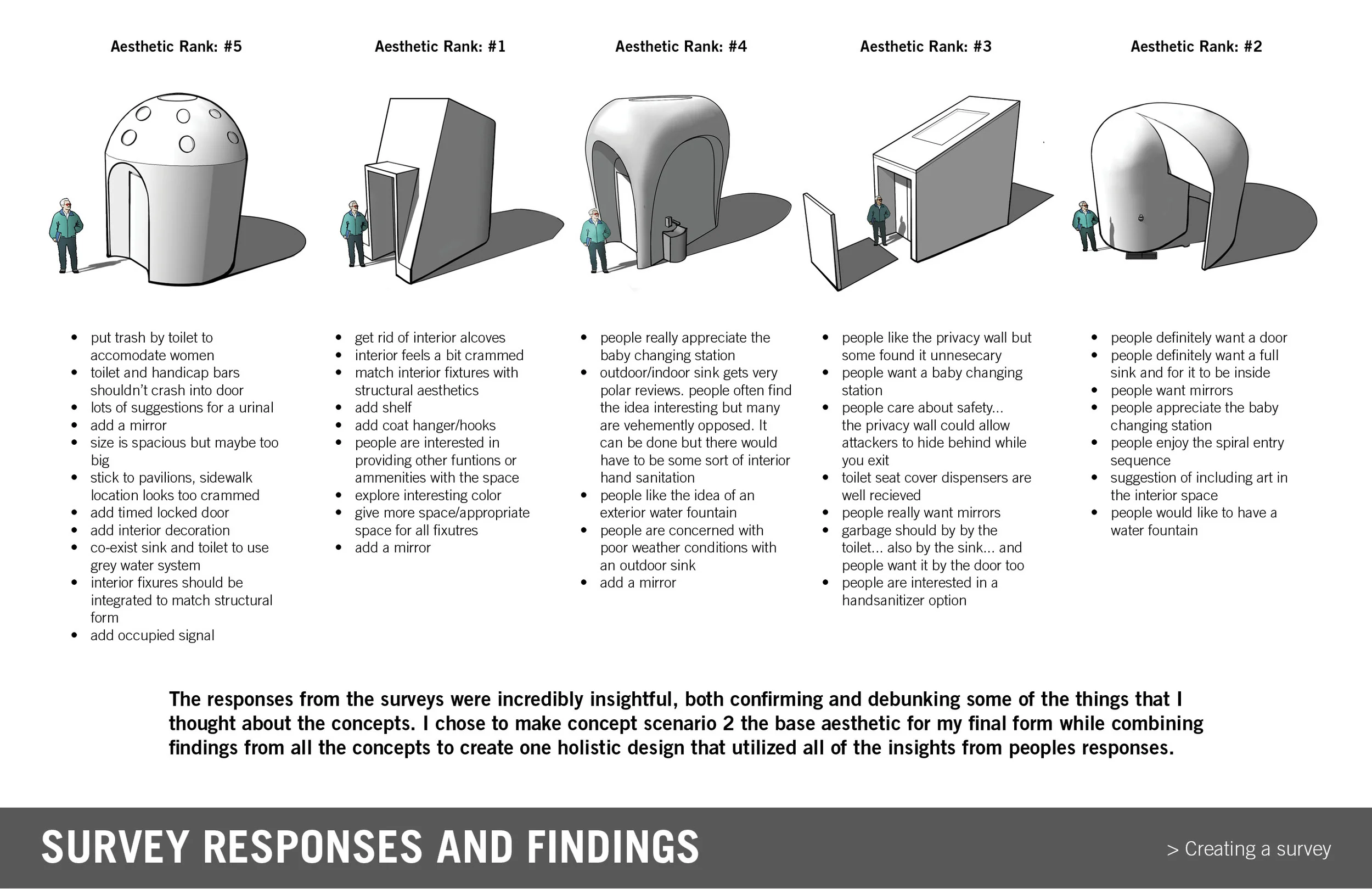 Aesthetic Rank: #5

- put trash by toilet to accomodate women
- toilet and handicap bars shouldn't crash into door
- lots of suggestions for a urinal
- add a mirror
- size is spacious but maybe too big
- stick to pavilions, sidewalk location looks too crammed
- add timed locked door
- add interior decoration
- co-exist sink and toilet to use grey water system
- interior fixures should be integrated to match structural form
- add occupied signal

Aesthetic Rank: #1

- get rid of interior alcoves
- interior feels a bit crammed
- match interior fixtures with structural aesthetics
- add shelf
- add coat hanger/hooks
- people are interested in providing other funtions or ammenities with the space
- explore interesting color
- give more space/appropriate space for all fixutres
- add a mirror

Aesthetic Rank: #4

- people really appreciate the baby changing station
- outdoor/indoor sink gets very polar reviews. people often find the idea interesting but many are vehemently opposed. It can be done but there would have to be some sort of interior hand sanitation
- people like the idea of an exterior water fountain
- people are concerned with poor weather conditions with an outdoor sink
- add a mirror

Aesthetic Rank: #3

- people like the privacy wall but some found it unnesecary
- people want a baby changing station
- people care about safety... the privacy wall could allow attackers to hide behind while you exit
- toilet seat cover dispensers are well recieved
- people really want mirrors
- garbage should by by the toilet... also by the sink... and people want it by the door too
- people are interested in a handsanitizer option

Aesthetic Rank: #2

- people definitely want a door
- people definitely want a full sink and for it to be inside
- people want mirrors
- people appreciate the baby changing station
- people enjoy the spiral entry sequence
- suggestion of including art in the interior space
- people would like to have a water fountain

The responses from the surveys were incredibly insightful, both confirming and debunking some of the things that I thought about the concepts. I chose to make concept scenario 2 the base aesthetic for my final form while combining findings from all the concepts to create one holistic design that utilized all of the insights from peoples responses.

SURVEY RESPONSES AND FINDINGS

> Creating a survey